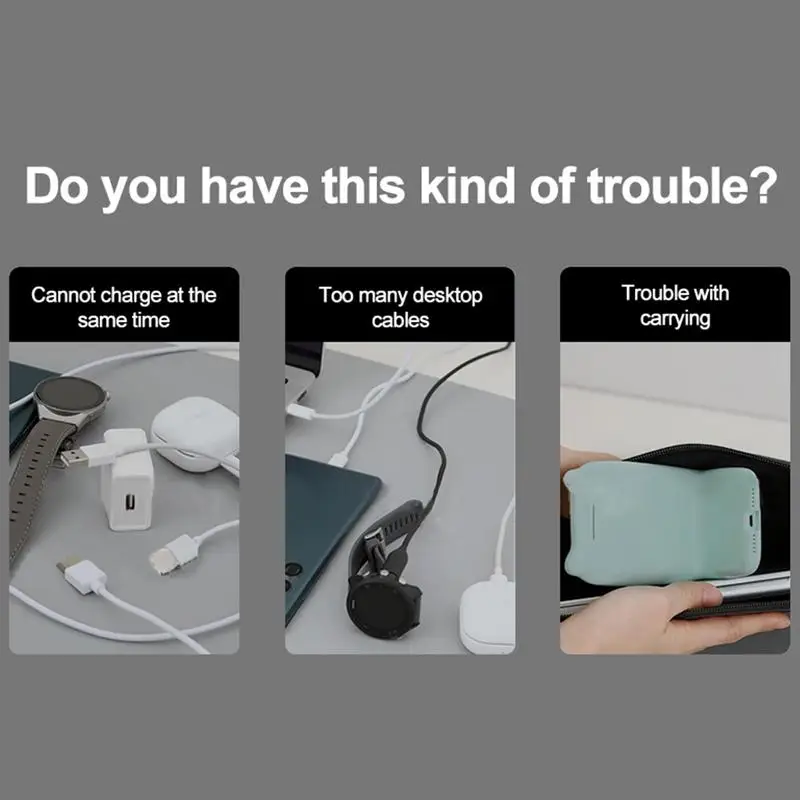 Do you have this kind of trouble?

Cannot charge at the same time

Too many desktop cables

Trouble with carrying