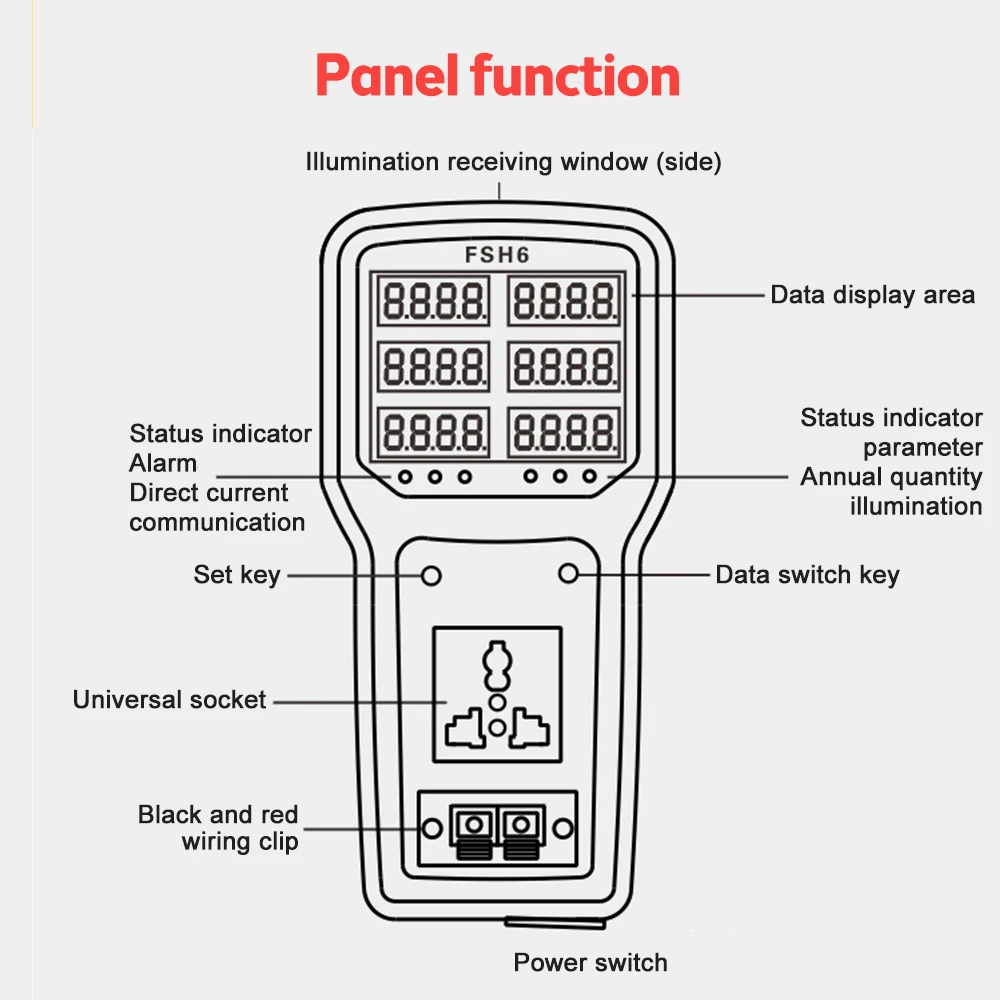 Panel function

Illumination receiving window (side)

FSH6

8.8.8.8. 8.8.8.8.
8.8.8.8. 8.8.8.8.
8.8.8.8. 8.8.8.8.

Data display area

Status indicator
Alarm
Direct current
communication

Status indicator
parameter
Annual quantity
illumination

Set key

Data switch key

Universal socket

Black and red
wiring clip

Power switch