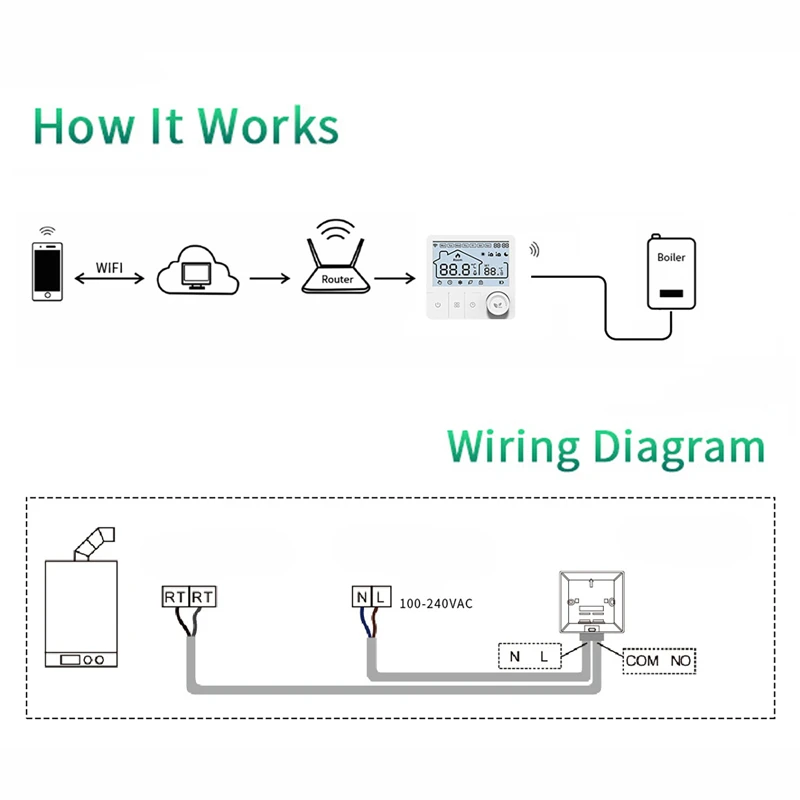 How It Works

WIFI

Router

88.8

88.8

Boiler

Wiring Diagram

RT RT

N L

100-240VAC

N L

COM NO