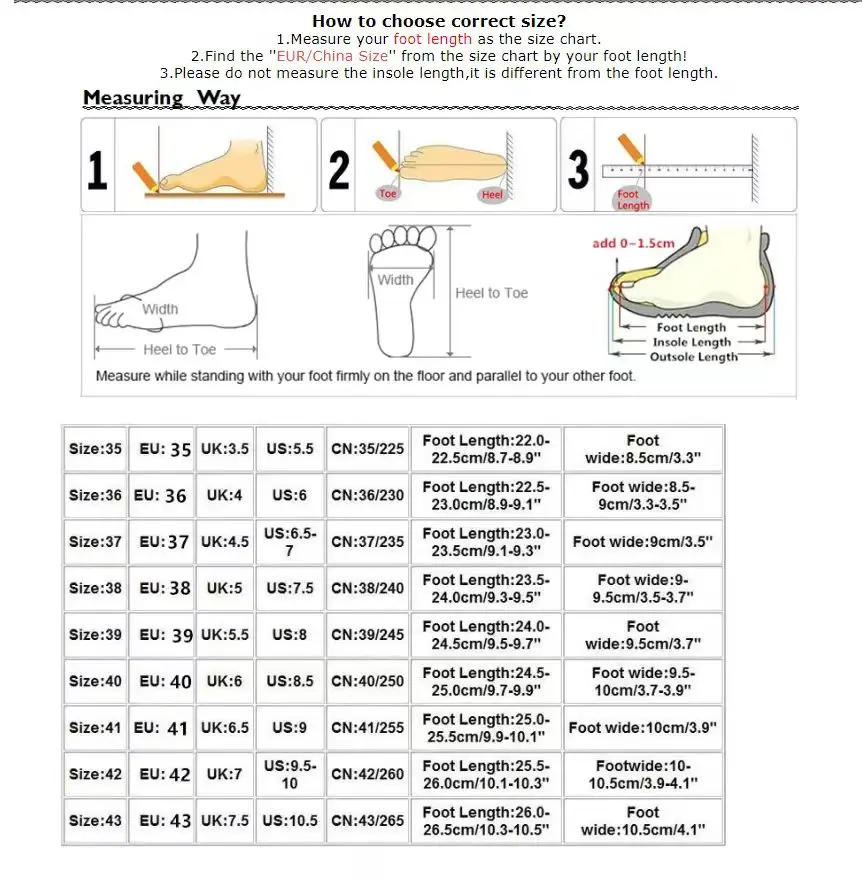 How to choose correct size?
1.Measure your foot length as the size chart.
2.Find the "EUR/China Size" from the size chart by your foot length!
3.Please do not measure the insole length,it is different from the foot length.

Measuring Way

1

2

Toe

Heel

3

Foot Length

Width

Heel to Toe

Width

Heel to Toe

add 0-1.5cm

Foot Length

Insole Length

Outsole Length

Measure while standing with your foot firmly on the floor and parallel to your other foot.

| Size:35 | EU: 35 | UK:3.5 | US:5.5 | CN:35/225 | Foot Length:22.0-22.5cm/8.7-8.9" | Foot wide:8.5cm/3.3" |
|---|---|---|---|---|---|---|
| Size:36 | EU: 36 | UK:4 | US:6 | CN:36/230 | Foot Length:22.5-23.0cm/8.9-9.1" | Foot wide:8.5-9cm/3.3-3.5" |
| Size:37 | EU:37 | UK:4.5 | US:6.5-7 | CN:37/235 | Foot Length:23.0-23.5cm/9.1-9.3" | Foot wide:9cm/3.5" |
| Size:38 | EU: 38 | UK:5 | US:7.5 | CN:38/240 | Foot Length:23.5-24.0cm/9.3-9.5" | Foot wide:9-9.5cm/3.5-3.7" |
| Size:39 | EU: 39 | UK:5.5 | US:8 | CN:39/245 | Foot Length:24.0-24.5cm/9.5-9.7" | Foot wide:9.5cm/3.7" |
| Size:40 | EU: 40 | UK:6 | US:8.5 | CN:40/250 | Foot Length:24.5-25.0cm/9.7-9.9" | Foot wide:9.5-10cm/3.7-3.9" |
| Size:41 | EU: 41 | UK:6.5 | US:9 | CN:41/255 | Foot Length:25.0-25.5cm/9.9-10.1" | Foot wide:10cm/3.9" |
| Size:42 | EU: 42 | UK:7 | US:9.5-10 | CN:42/260 | Foot Length:25.5-26.0cm/10.1-10.3" | Footwide:10-10.5cm/3.9-4.1" |
| Size:43 | EU: 43 | UK:7.5 | US:10.5 | CN:43/265 | Foot Length:26.0-26.5cm/10.3-10.5" | Foot wide:10.5cm/4.1" |