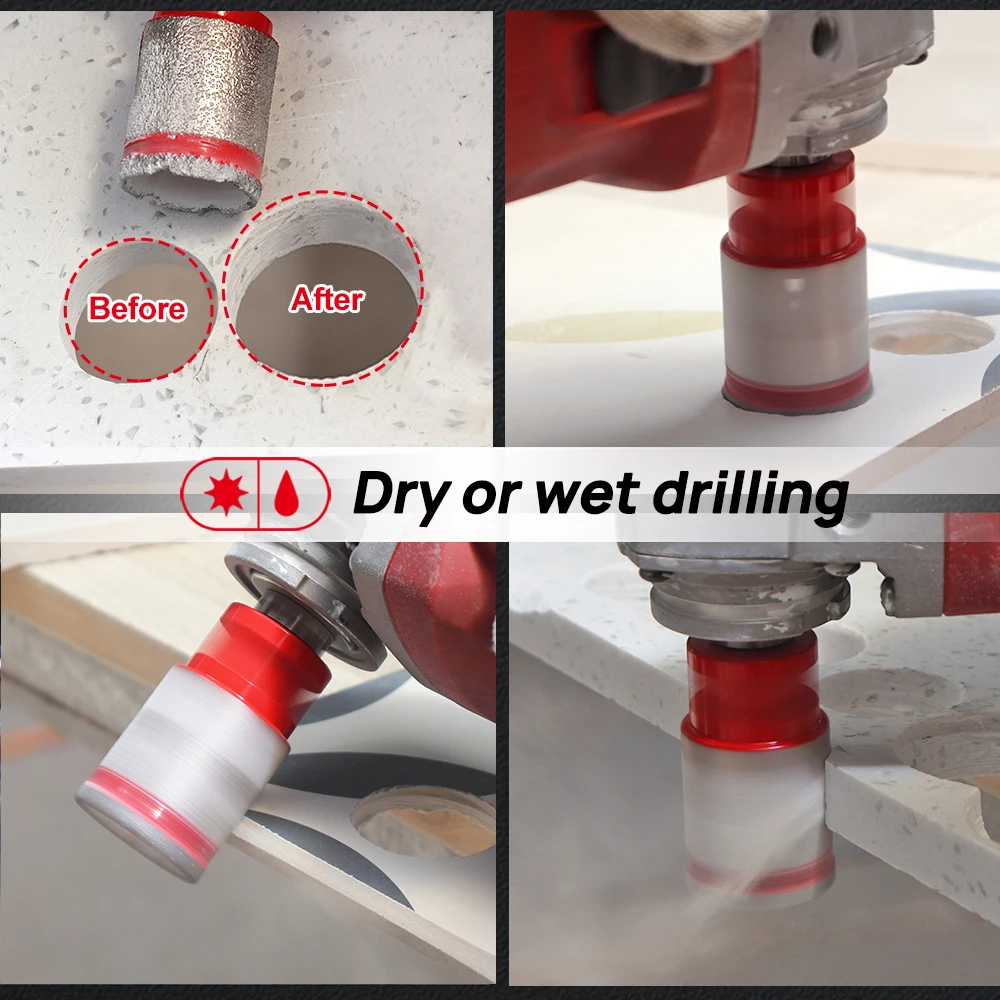 Before

After

Dry or wet drilling