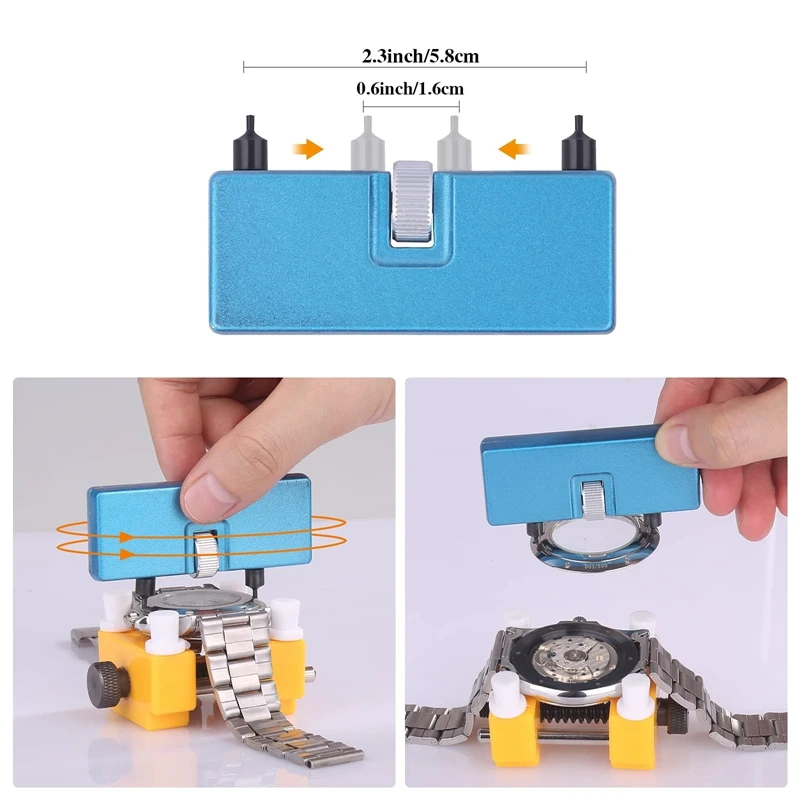 2.3inch/5.8cm

0.6inch/1.6cm