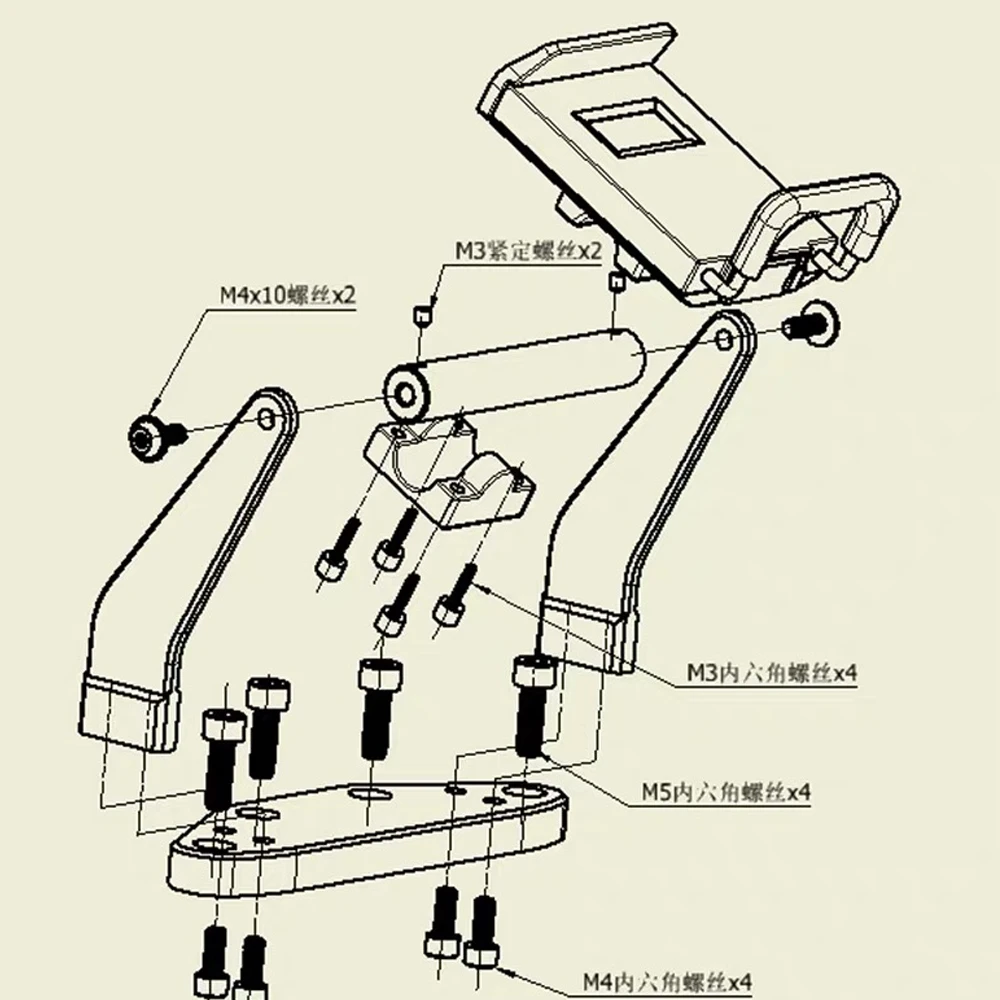 M3紧定螺丝x2

M4x10螺丝x2

M3内六角螺丝x4

M5内六角螺丝x4

M4内六角螺丝x4