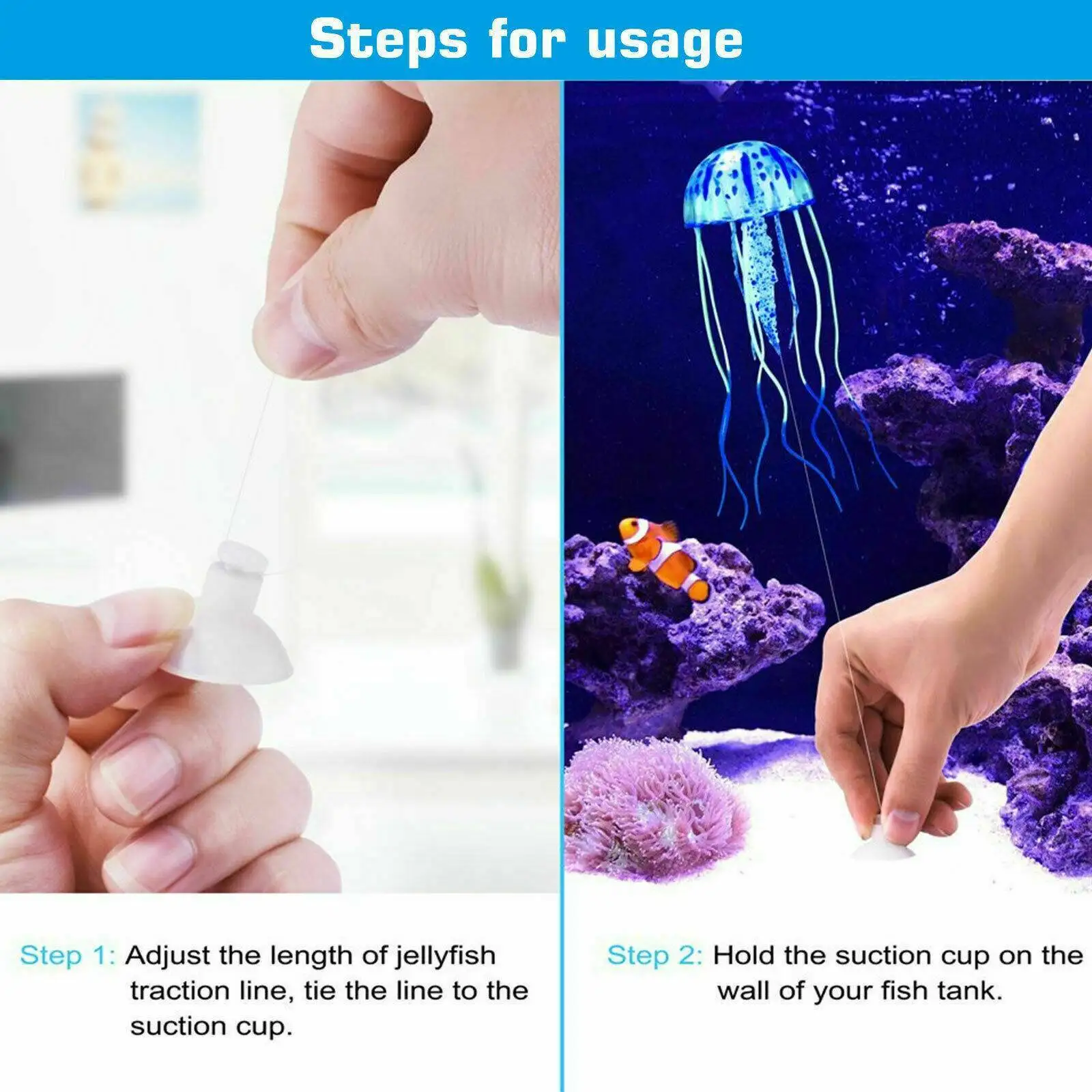 Steps for usage

Step 1: Adjust the length of jellyfish traction line, tie the line to the suction cup.

Step 2: Hold the suction cup on the wall of your fish tank.