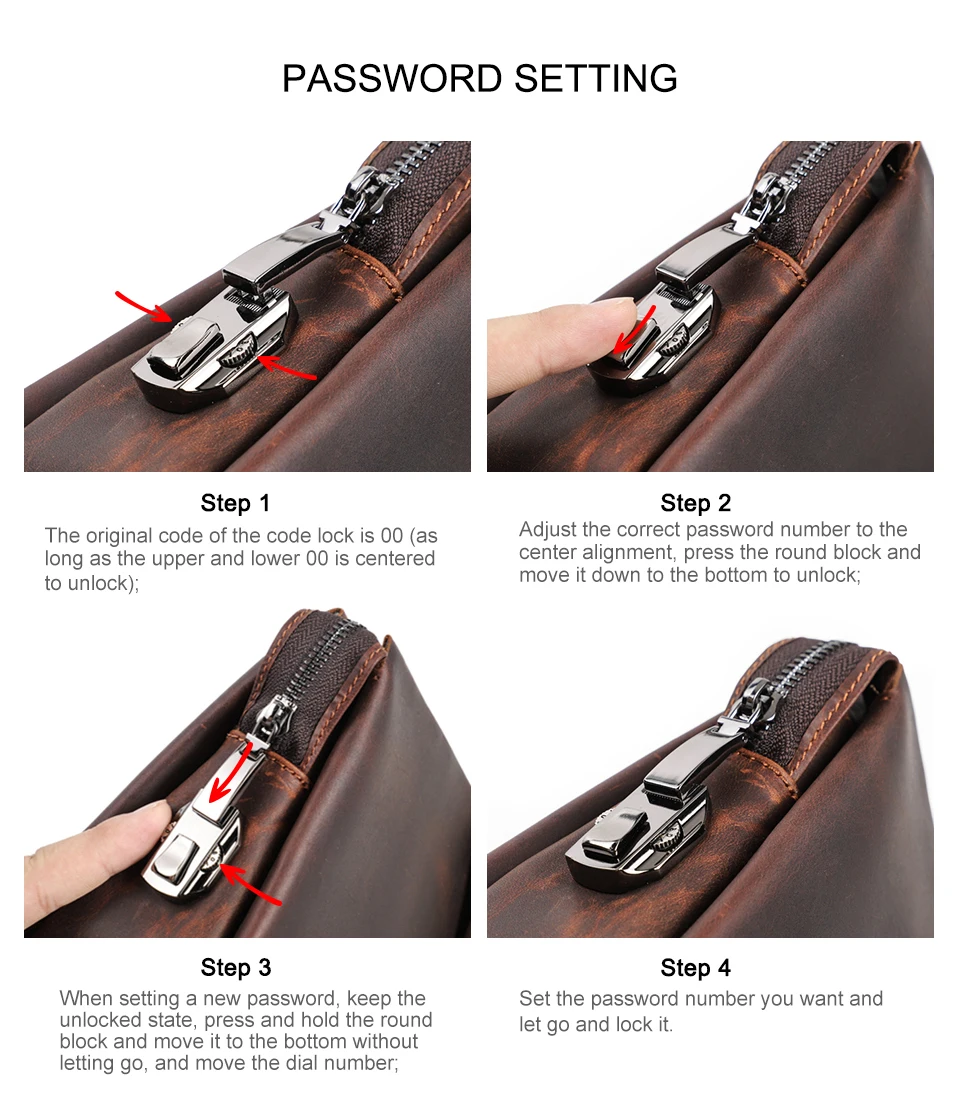 PASSWORD SETTING

Step 1
The original code of the code lock is 00 (as long as the upper and lower 00 is centered to unlock);

Step 2
Adjust the correct password number to the center alignment, press the round block and move it down to the bottom to unlock;

Step 3
When setting a new password, keep the unlocked state, press and hold the round block and move it to the bottom without letting go, and move the dial number;

Step 4
Set the password number you want and let go and lock it.