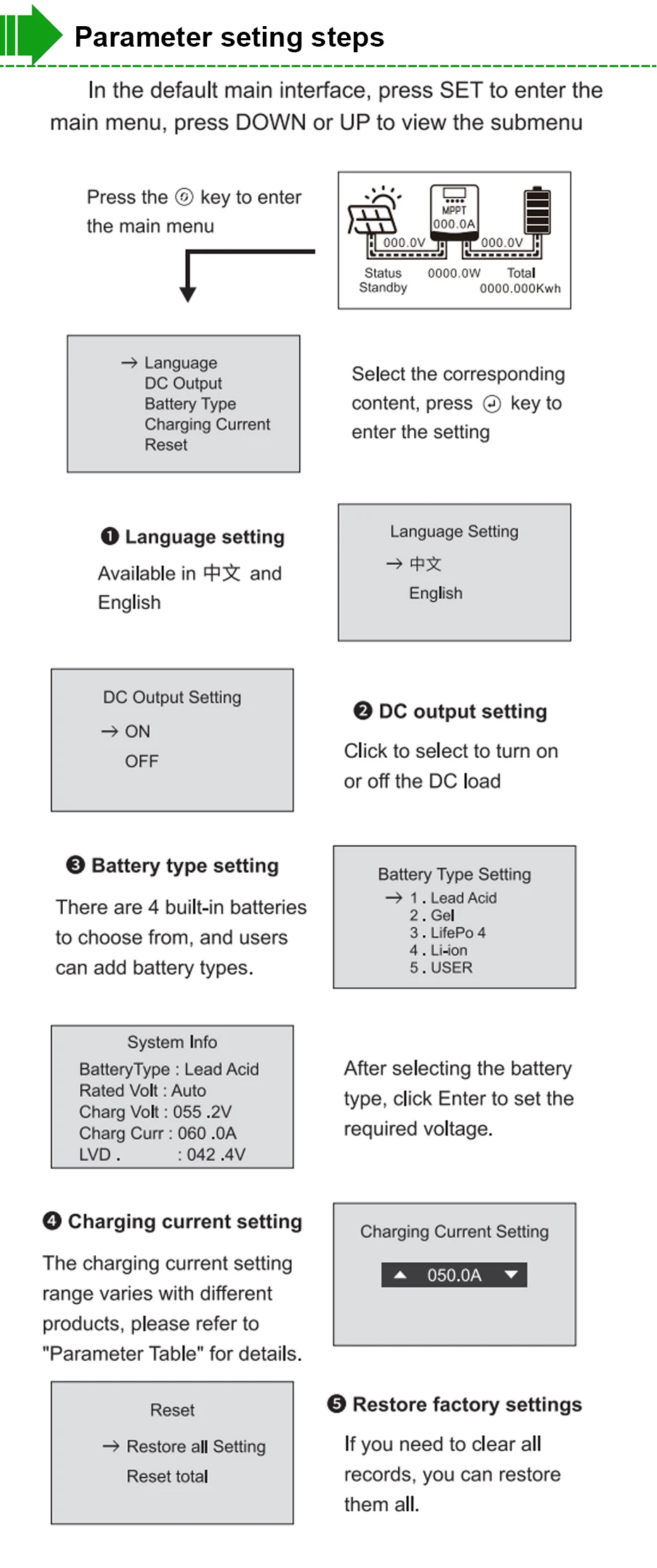 Parameter seting steps

In the default main interface, press SET to enter the main menu, press DOWN or UP to view the submenu

Press the key to enter the main menu

MPPT
000.0A
000.0V
000.0V
Status
Standby
0000.0W
Total
0000.000Kwh

→ Language
DC Output
Battery Type
Charging Current
Reset

Select the corresponding content, press key to enter the setting

❶ Language setting
Available in 中文 and English

Language Setting
→ 中文
English

DC Output Setting
→ ON
OFF

❷ DC output setting
Click to select to turn on or off the DC load

❸ Battery type setting
There are 4 built-in batteries to choose from, and users can add battery types.

Battery Type Setting
→ 1 . Lead Acid
2 . Gel
3 . LifePo 4
4 . Li-ion
5 . USER

System Info
BatteryType : Lead Acid
Rated Volt : Auto
Charg Volt : 055 .2V
Charg Curr : 060 .0A
LVD . : 042 .4V

After selecting the battery type, click Enter to set the required voltage.

❹ Charging current setting
The charging current setting range varies with different products, please refer to "Parameter Table" for details.

Charging Current Setting
050.0A

Reset
→ Restore all Setting
Reset total

❺ Restore factory settings
If you need to clear all records, you can restore them all.