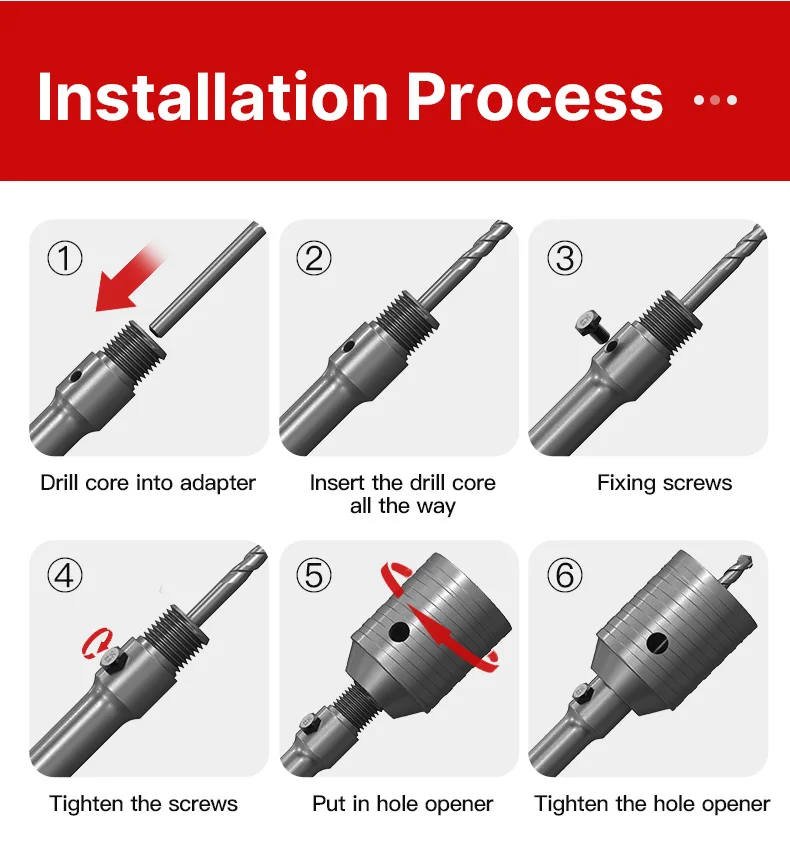 Installation Process

①

Drill core into adapter

②

Insert the drill core all the way

③

Fixing screws

④

Tighten the screws

⑤

Put in hole opener

⑥

Tighten the hole opener