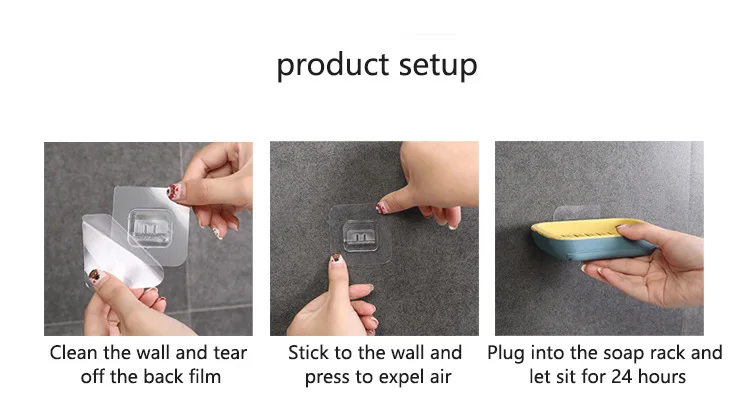 product setup

Clean the wall and tear off the back film

Stick to the wall and press to expel air

Plug into the soap rack and let sit for 24 hours