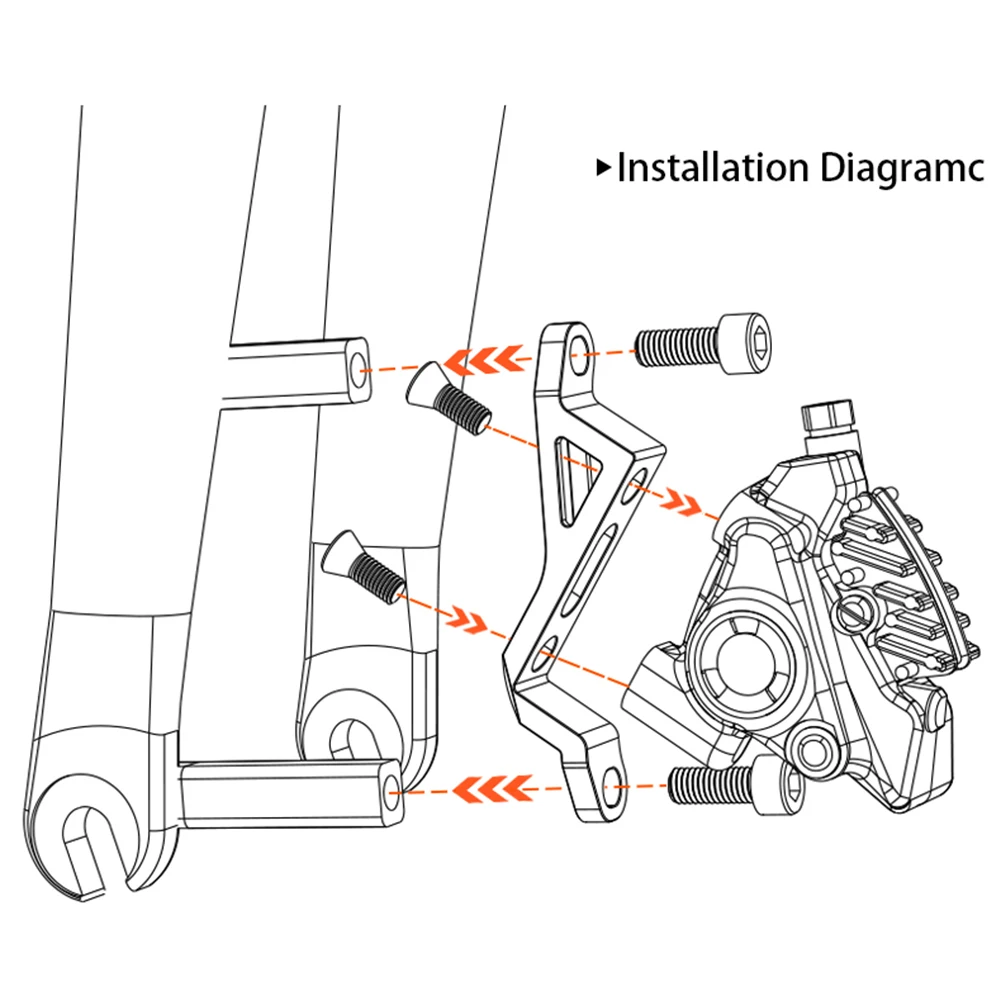 ▸Installation Diagramc