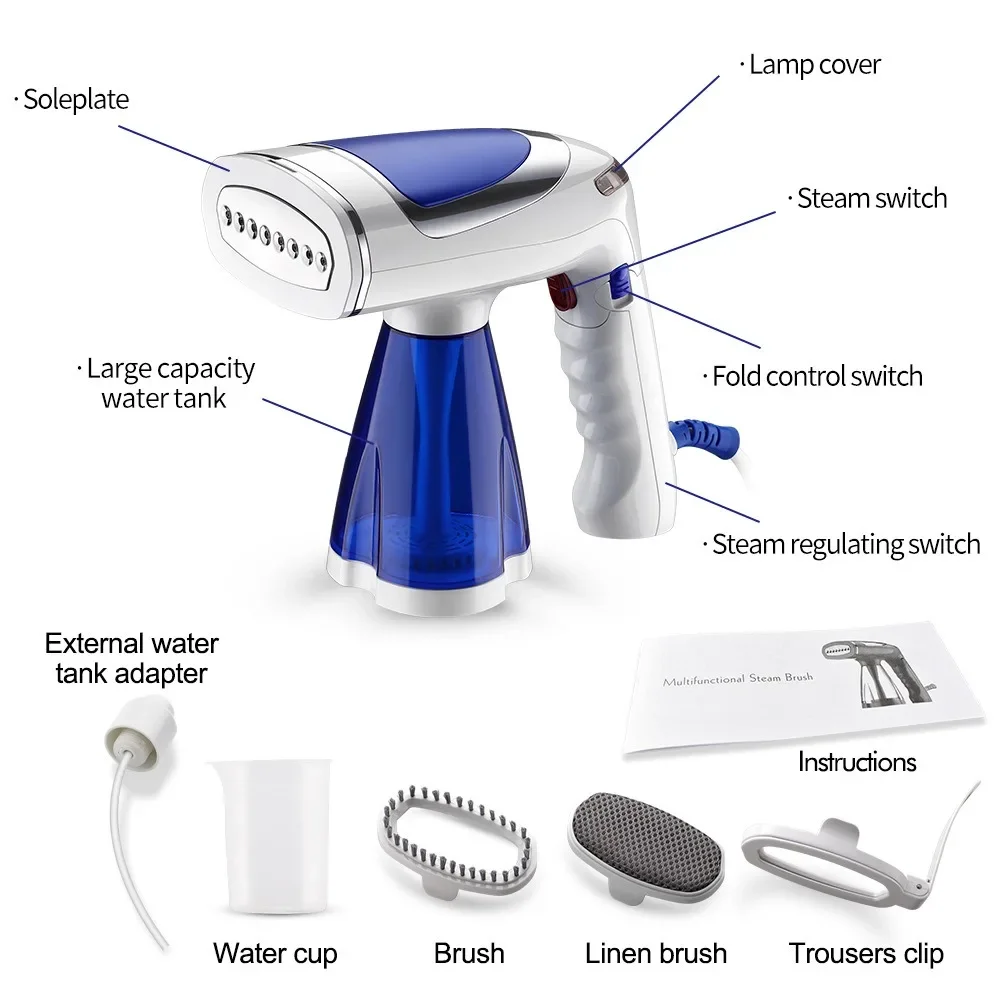 · Soleplate

· Lamp cover

· Steam switch

· Large capacity water tank

· Fold control switch

· Steam regulating switch

External water tank adapter

Multifunctional Steam Brush

Instructions

Water cup

Brush

Linen brush

Trousers clip