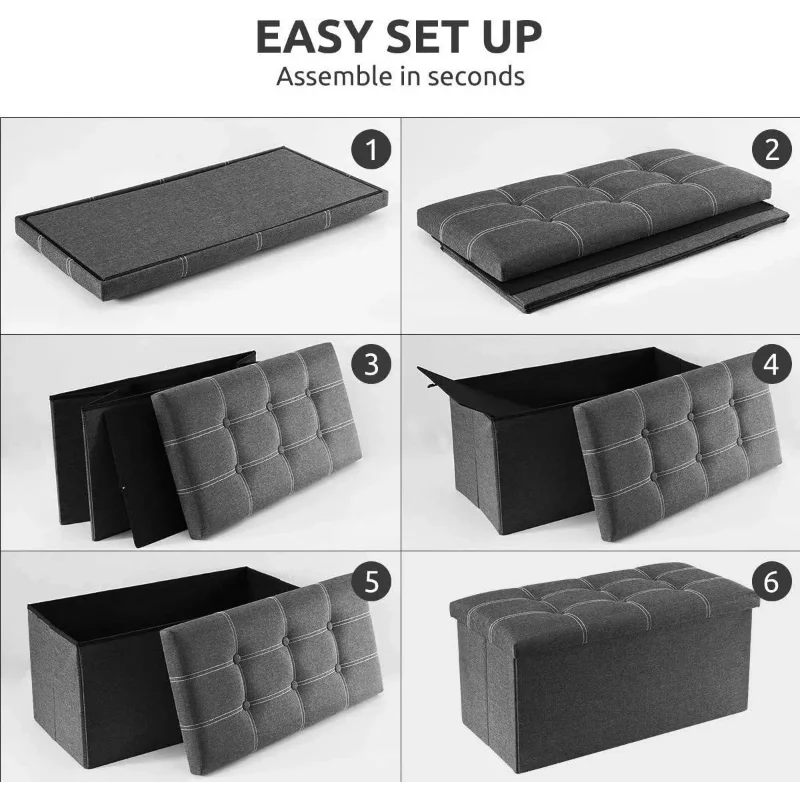 EASY SET UP
Assemble in seconds

1

2

3

4

5

6