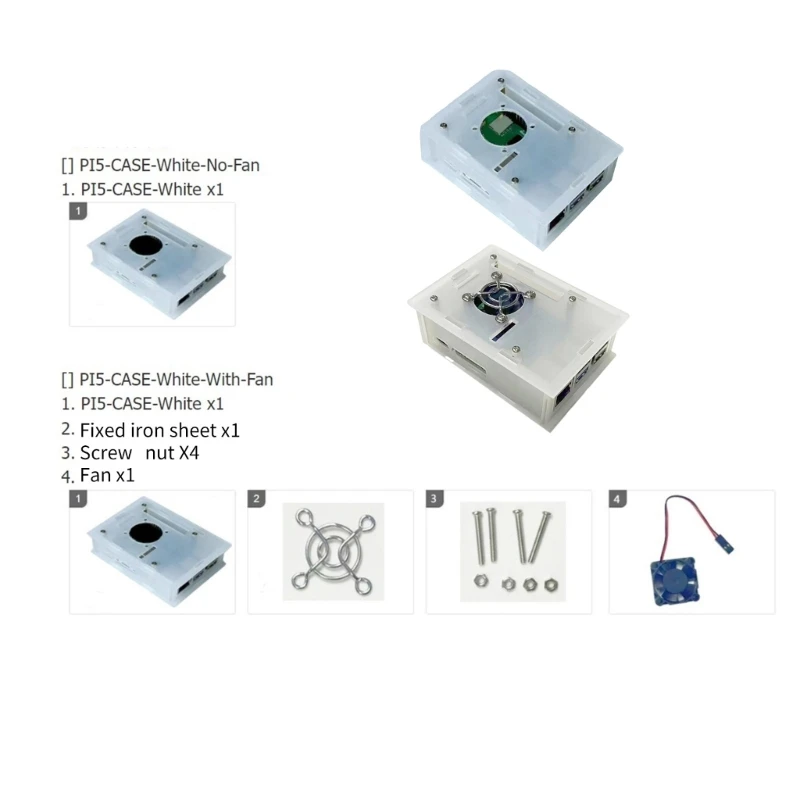 [] PI5-CASE-White-No-Fan
1. PI5-CASE-White x1

1

[] PI5-CASE-White-With-Fan
1. PI5-CASE-White x1
2. Fixed iron sheet x1
3. Screw nut X4
4. Fan x1

1

2

3

4