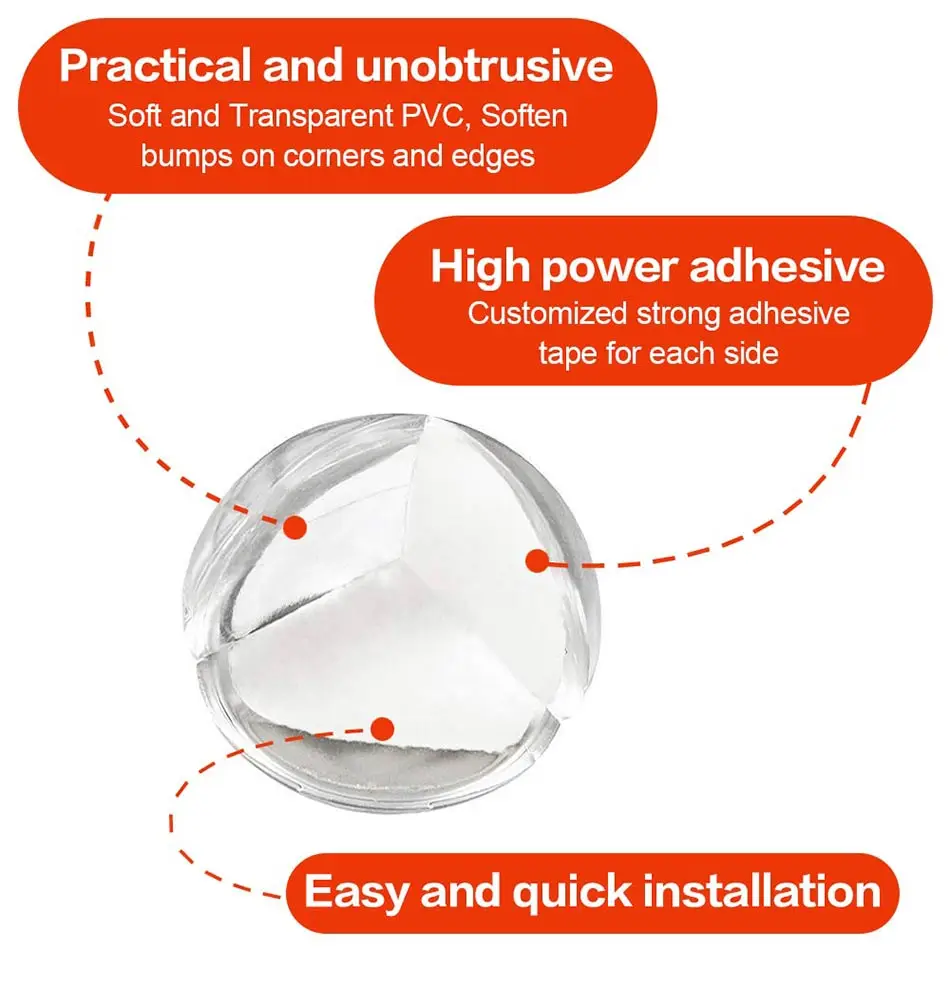 Practical and unobtrusive
Soft and Transparent PVC, Soften bumps on corners and edges

High power adhesive
Customized strong adhesive tape for each side

Easy and quick installation