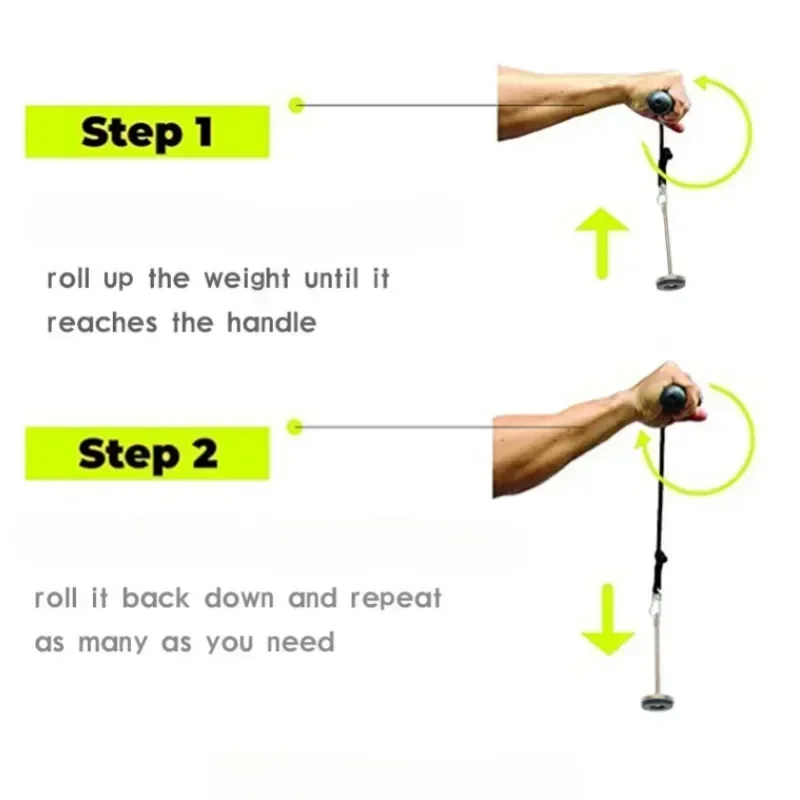 Step 1

roll up the weight until it reaches the handle

Step 2

roll it back down and repeat as many as you need