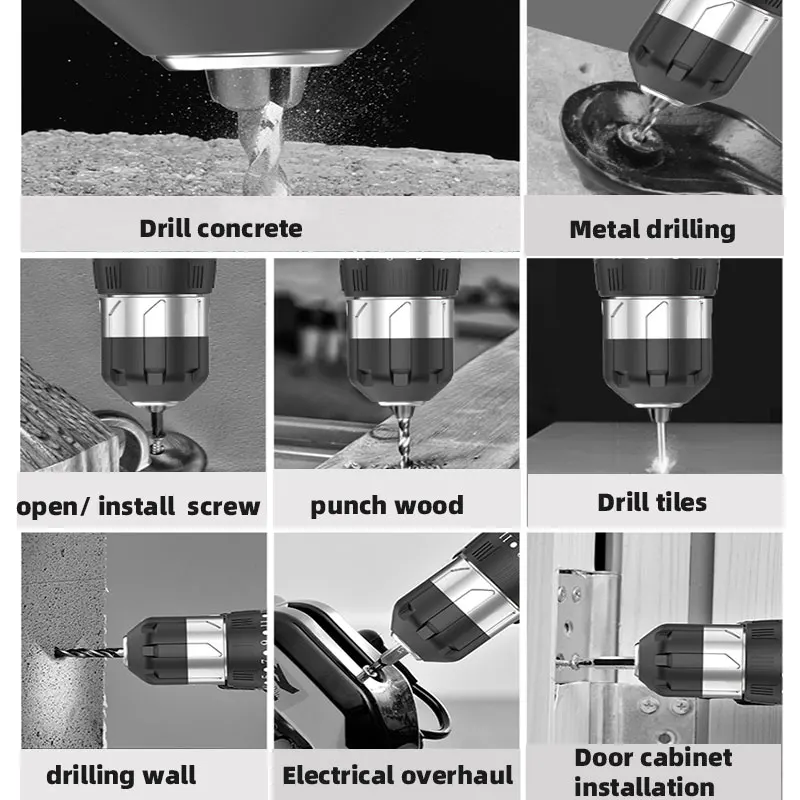 Drill concrete

Metal drilling

open/ install screw

punch wood

Drill tiles

drilling wall

Electrical overhaul

Door cabinet installation