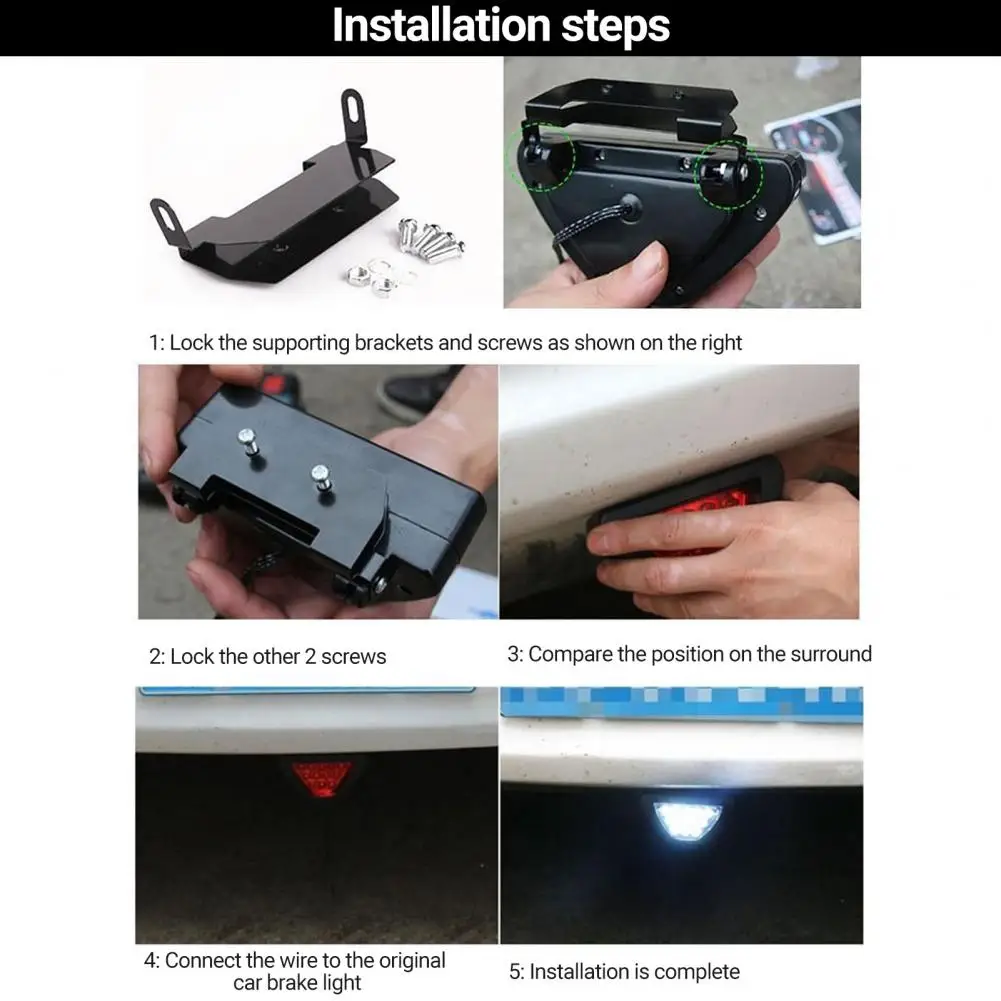 Installation steps

1: Lock the supporting brackets and screws as shown on the right

2: Lock the other 2 screws

3: Compare the position on the surround

4: Connect the wire to the original car brake light

5: Installation is complete