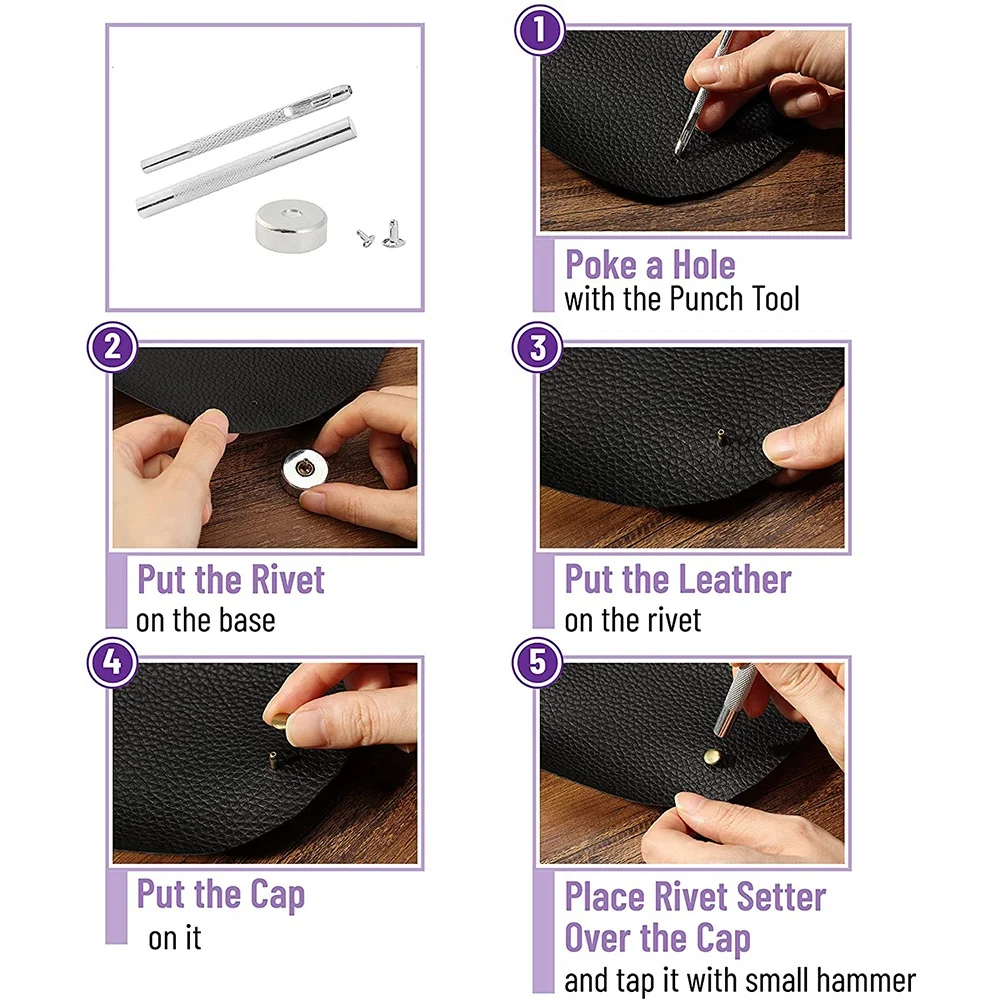 1

Poke a Hole
with the Punch Tool

2

Put the Rivet
on the base

3

Put the Leather
on the rivet

4

Put the Cap
on it

5

Place Rivet Setter
Over the Cap
and tap it with small hammer