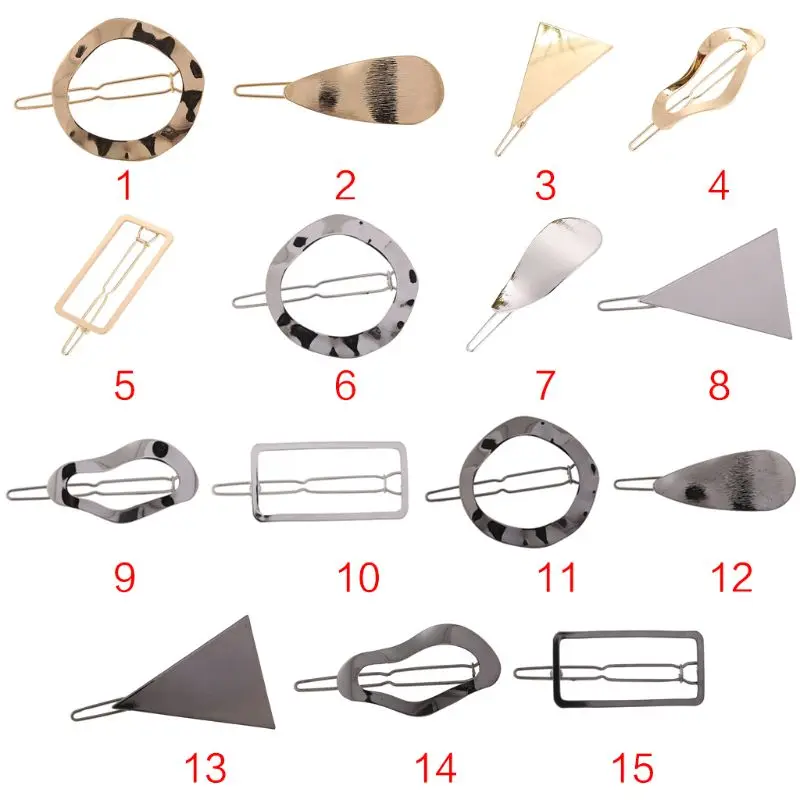 1 2 3 4

5 6 7 8

9 10 11 12

13 14 15