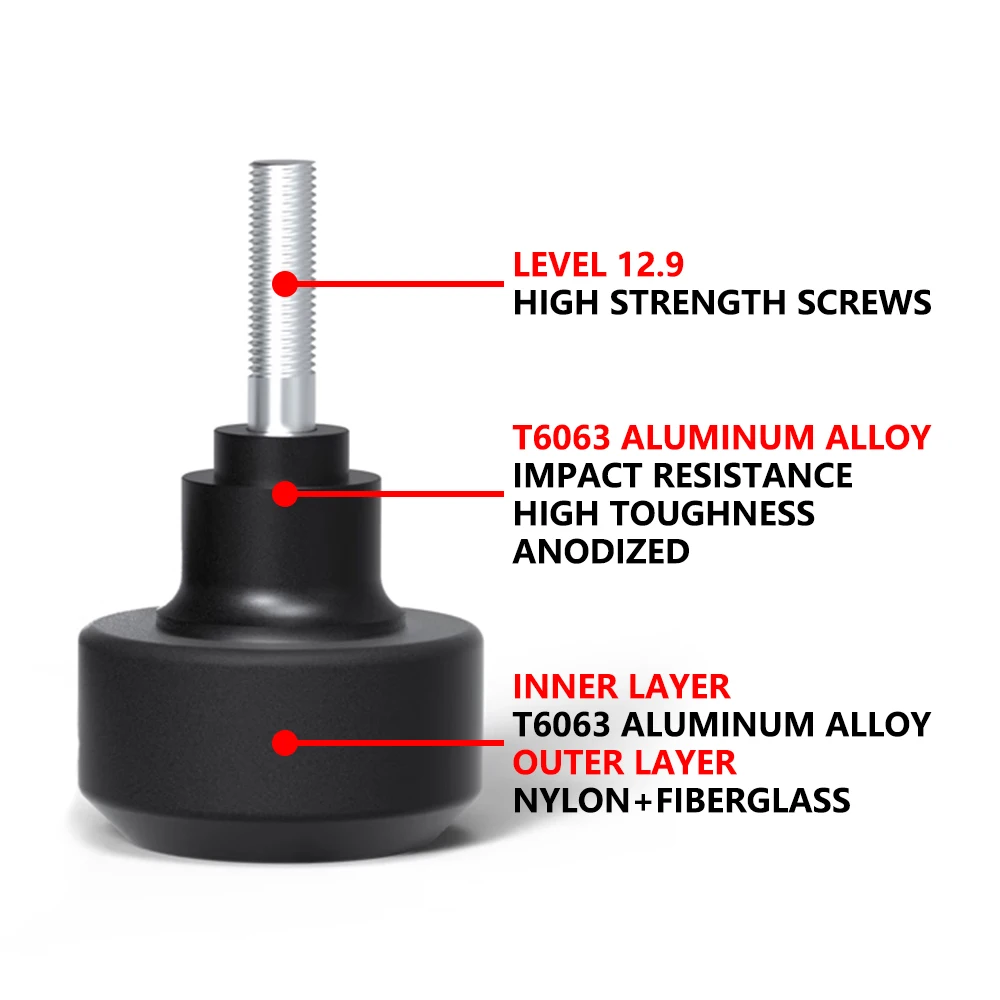 LEVEL 12.9
HIGH STRENGTH SCREWS

T6063 ALUMINUM ALLOY
IMPACT RESISTANCE
HIGH TOUGHNESS
ANODIZED

INNER LAYER
T6063 ALUMINUM ALLOY
OUTER LAYER
NYLON+FIBERGLASS