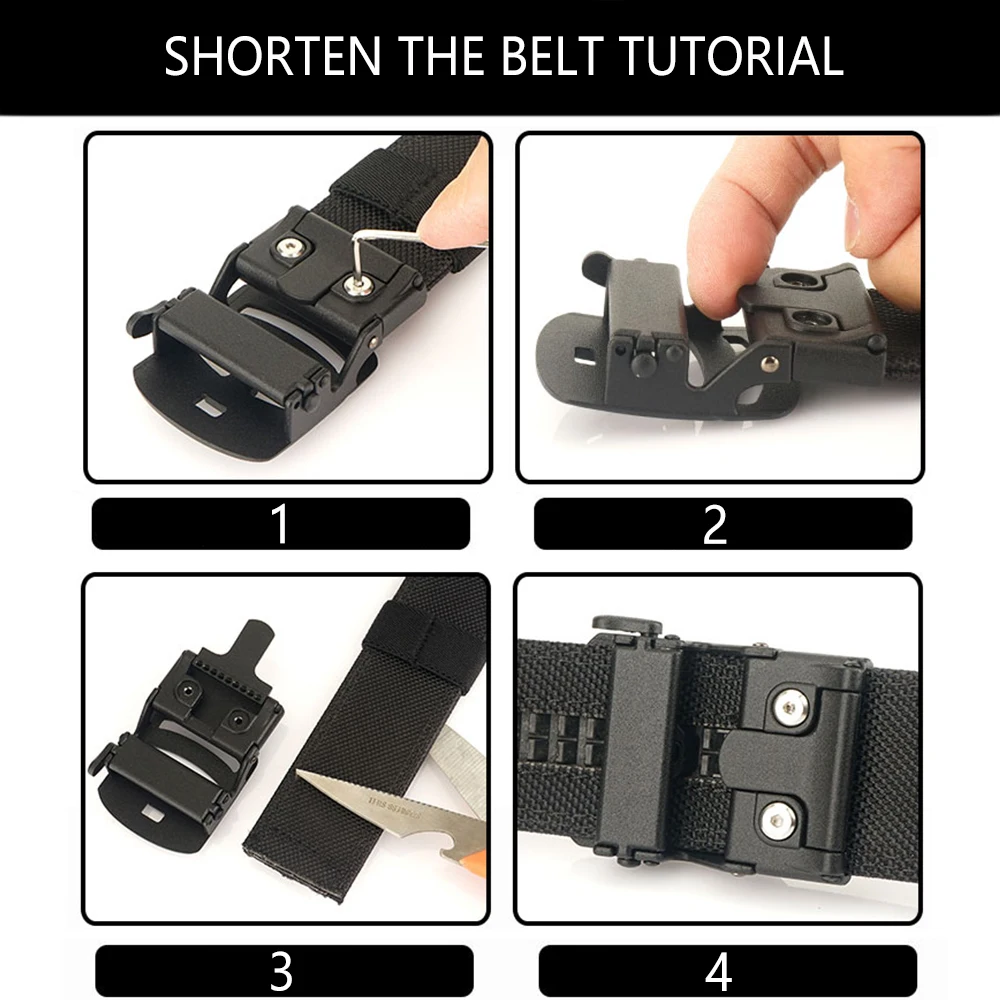 SHORTEN THE BELT TUTORIAL

1

2

3

4