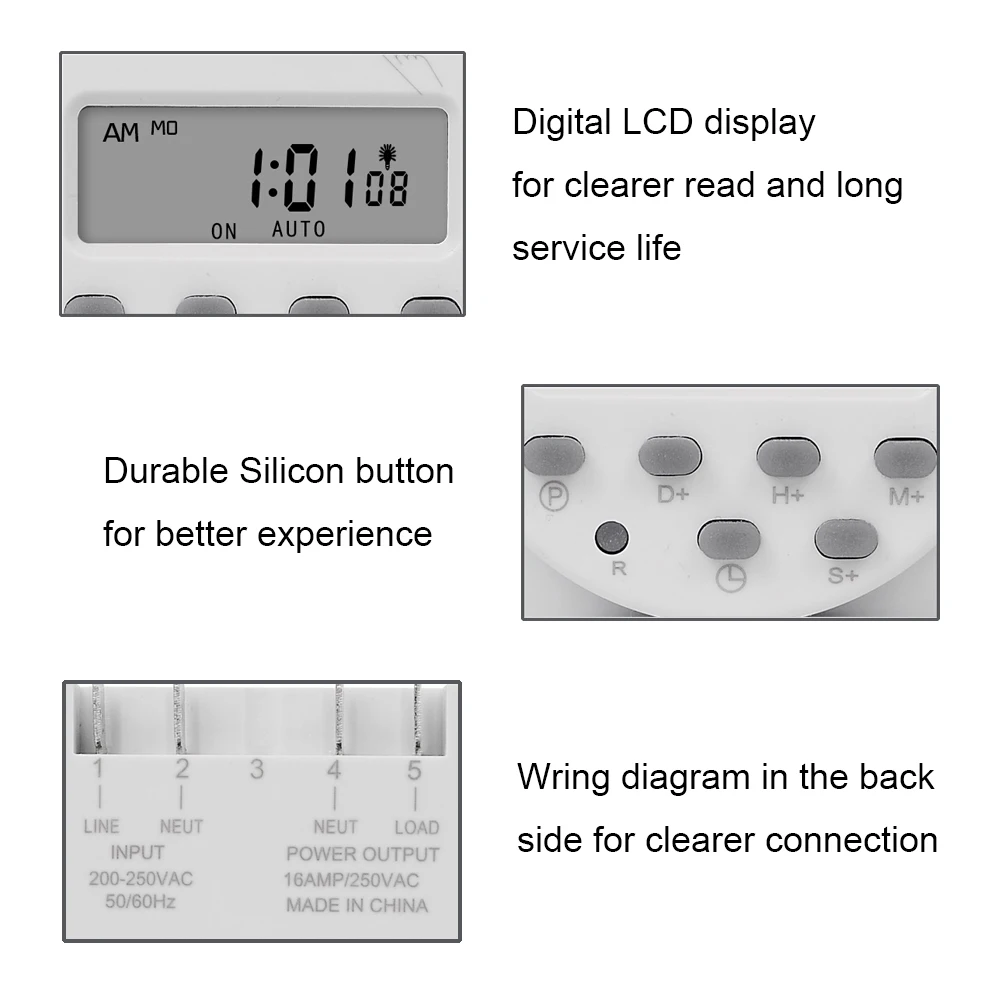 AM MO
1:01 08
ON AUTO

Digital LCD display for clearer read and long service life

Durable Silicon button for better experience

P D+ H+ M+
R S+

1 2 3 4 5
LINE NEUT NEUT LOAD
INPUT
200-250VAC
50/60Hz
POWER OUTPUT
16AMP/250VAC
MADE IN CHINA

Wring diagram in the back side for clearer connection