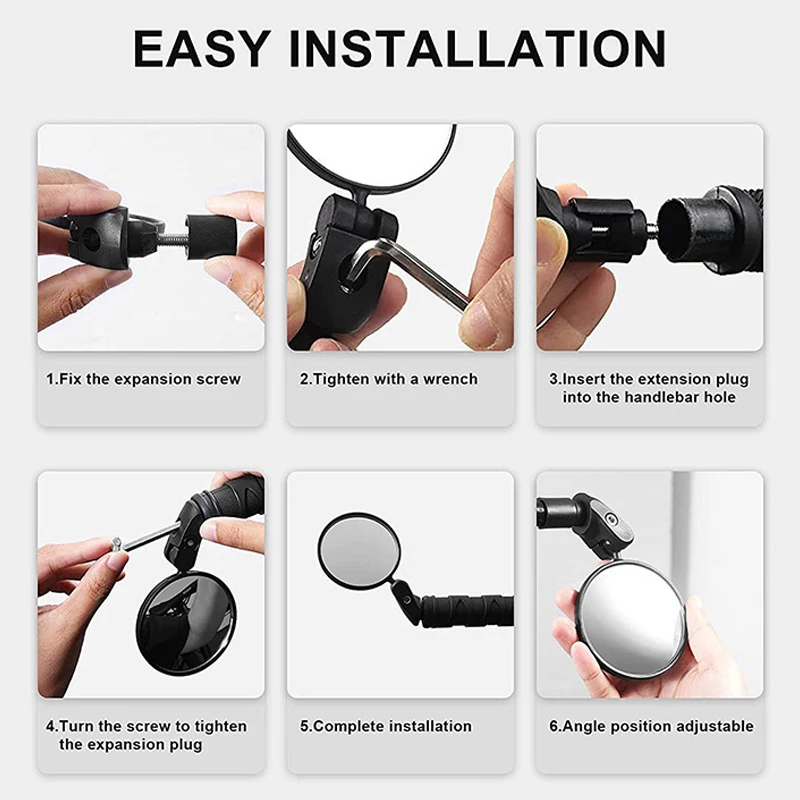 EASY INSTALLATION

1.Fix the expansion screw

2.Tighten with a wrench

3.Insert the extension plug into the handlebar hole

4.Turn the screw to tighten the expansion plug

5.Complete installation

6.Angle position adjustable