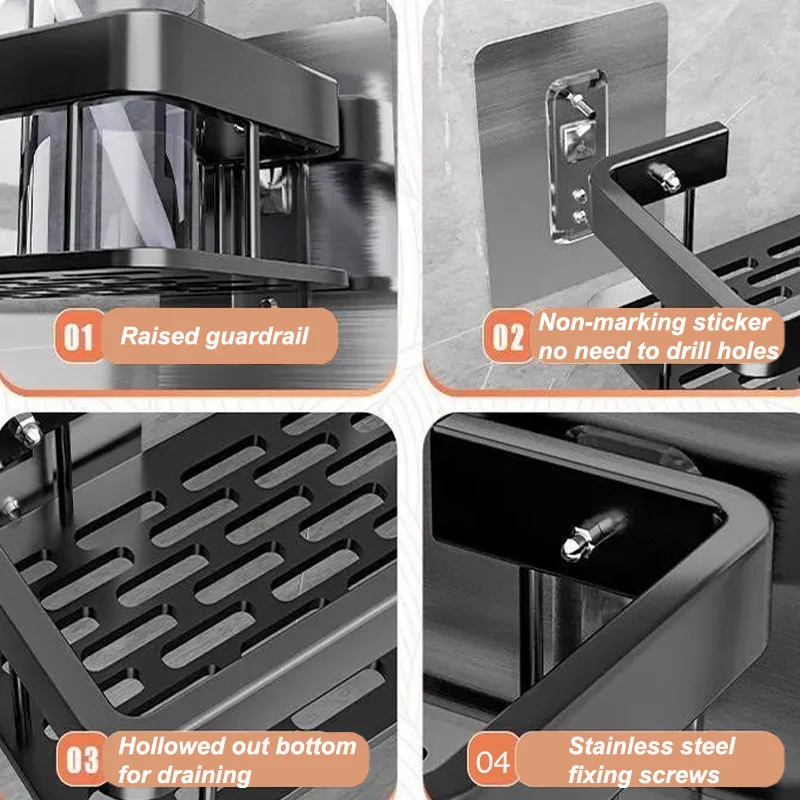 01 Raised guardrail

02 Non-marking sticker no need to drill holes

03 Hollowed out bottom for draining

04 Stainless steel fixing screws