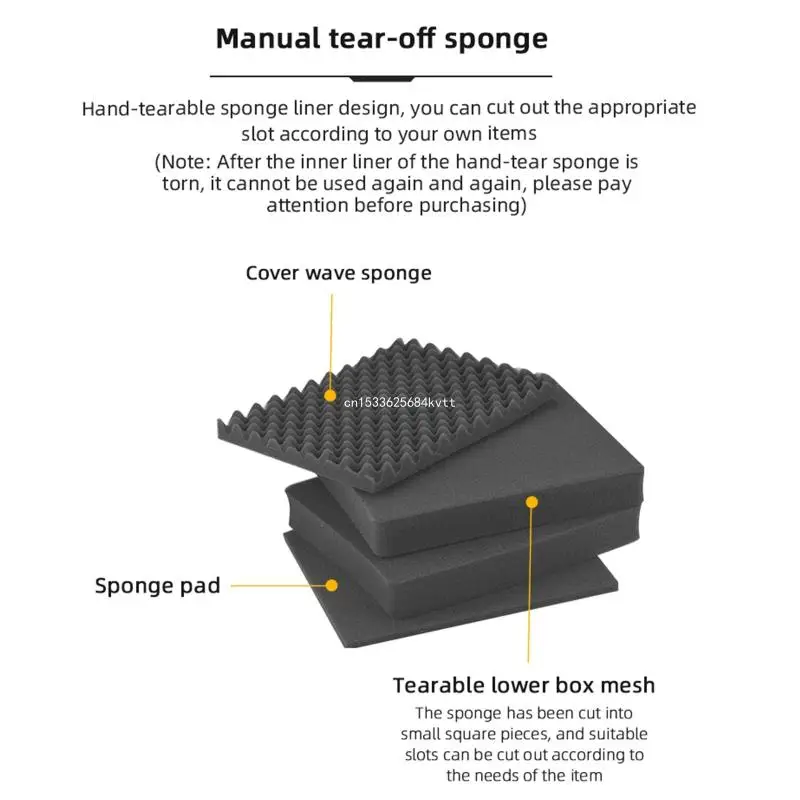 Manual tear-off sponge

Hand-tearable sponge liner design, you can cut out the appropriate slot according to your own items
(Note: After the inner liner of the hand-tear sponge is torn, it cannot be used again and again, please pay attention before purchasing)

Cover wave sponge

cn1533625684kvtt

Sponge pad

Tearable lower box mesh
The sponge has been cut into small square pieces, and suitable slots can be cut out according to the needs of the item