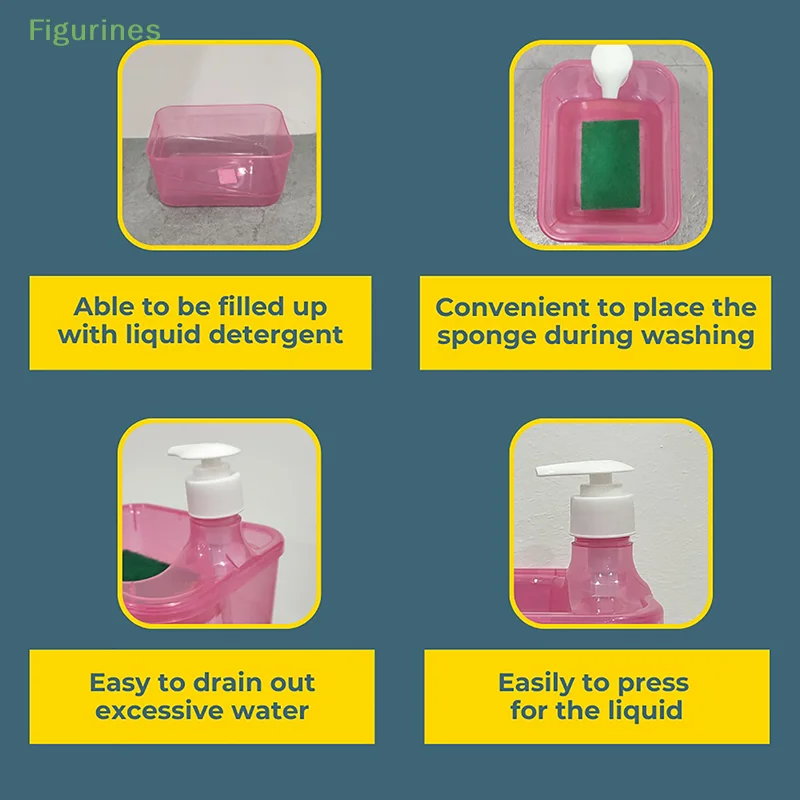 Figurines

Able to be filled up with liquid detergent

Convenient to place the sponge during washing

Easy to drain out excessive water

Easily to press for the liquid