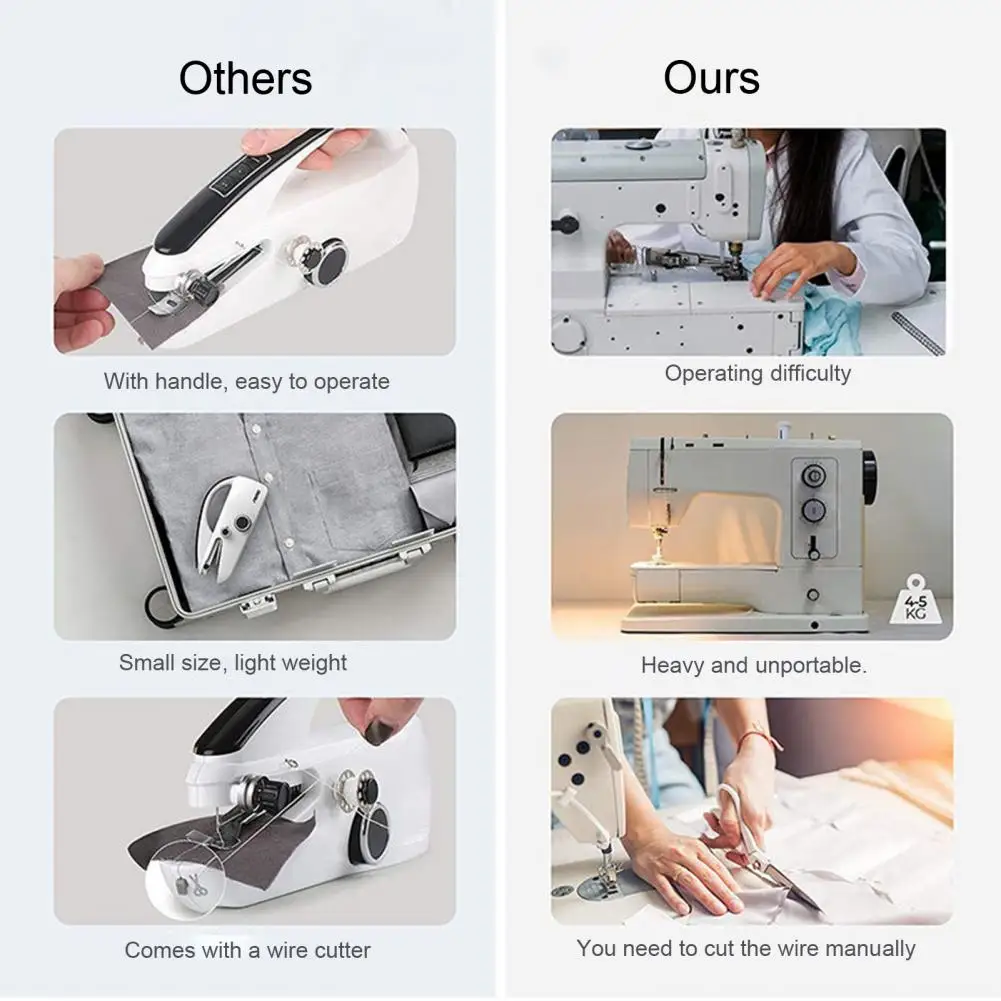 Others

With handle, easy to operate

Small size, light weight

Comes with a wire cutter

Ours

Operating difficulty

4-5 KG

Heavy and unportable.

You need to cut the wire manually