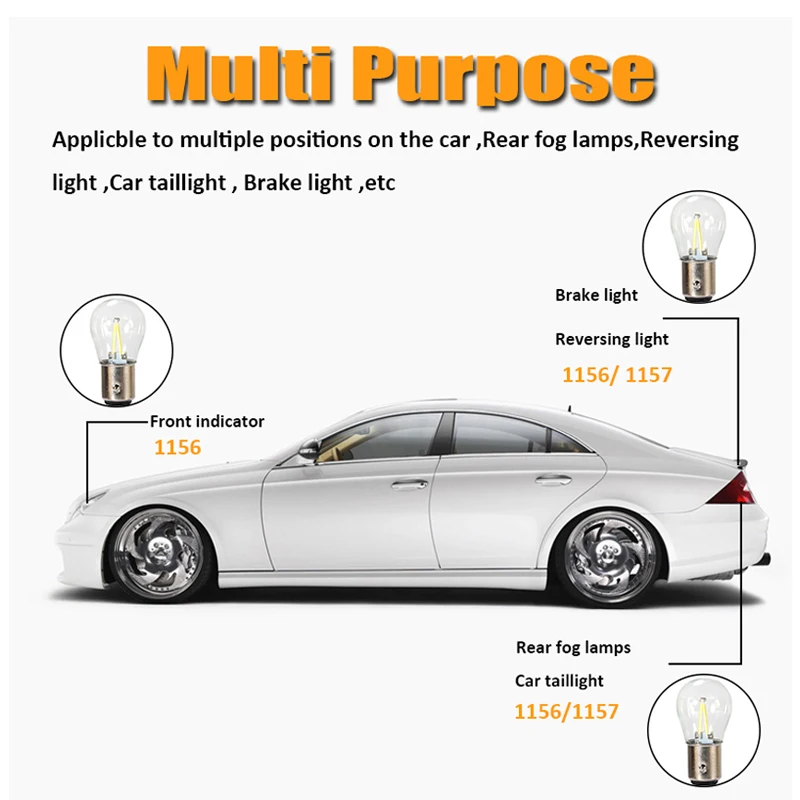 Multi Purpose

Applicble to multiple positions on the car ,Rear fog lamps,Reversing light ,Car taillight , Brake light ,etc

Brake light

Reversing light

1156/ 1157

Front indicator

1156

Rear fog lamps

Car taillight

1156/1157