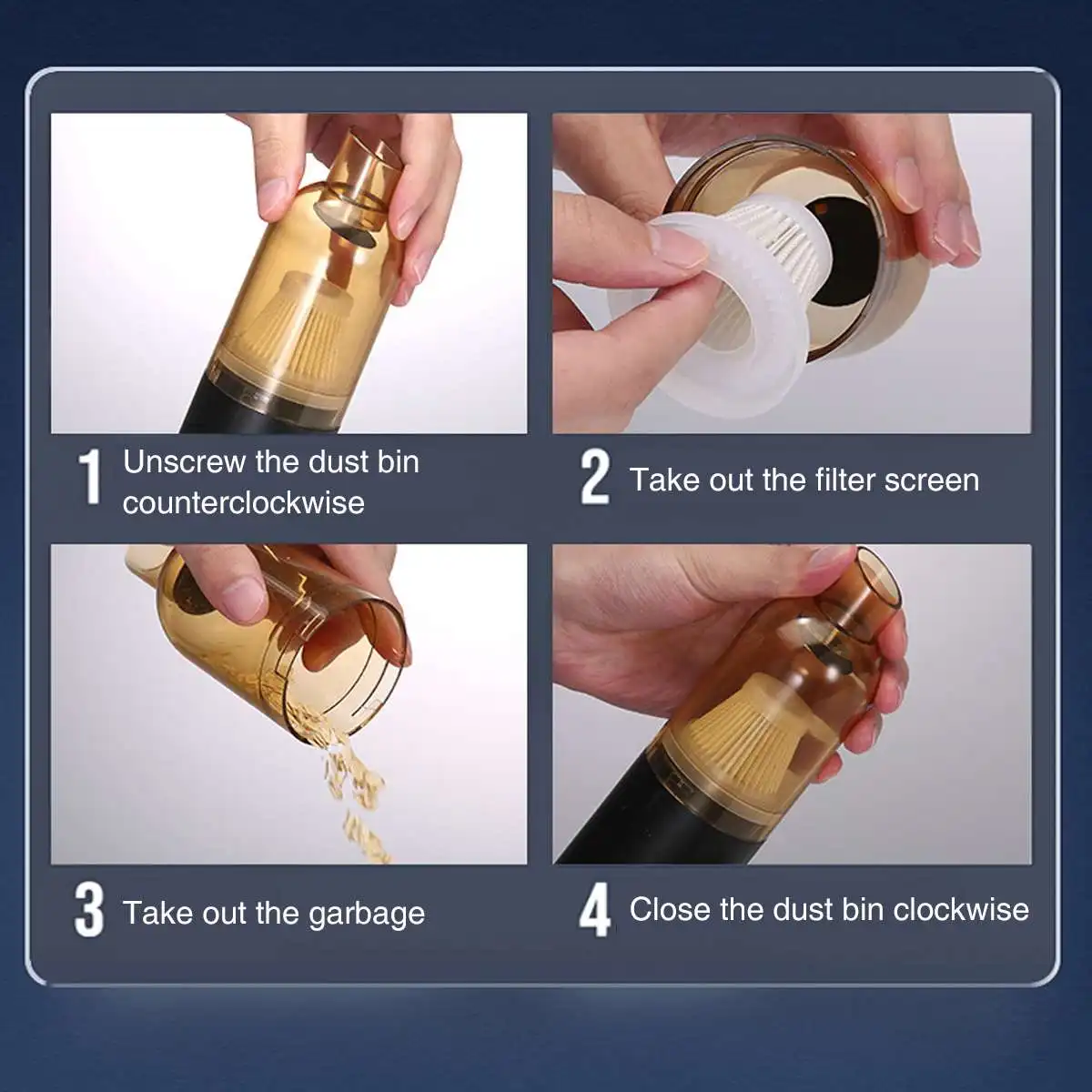 1 Unscrew the dust bin counterclockwise

2 Take out the filter screen

3 Take out the garbage

4 Close the dust bin clockwise