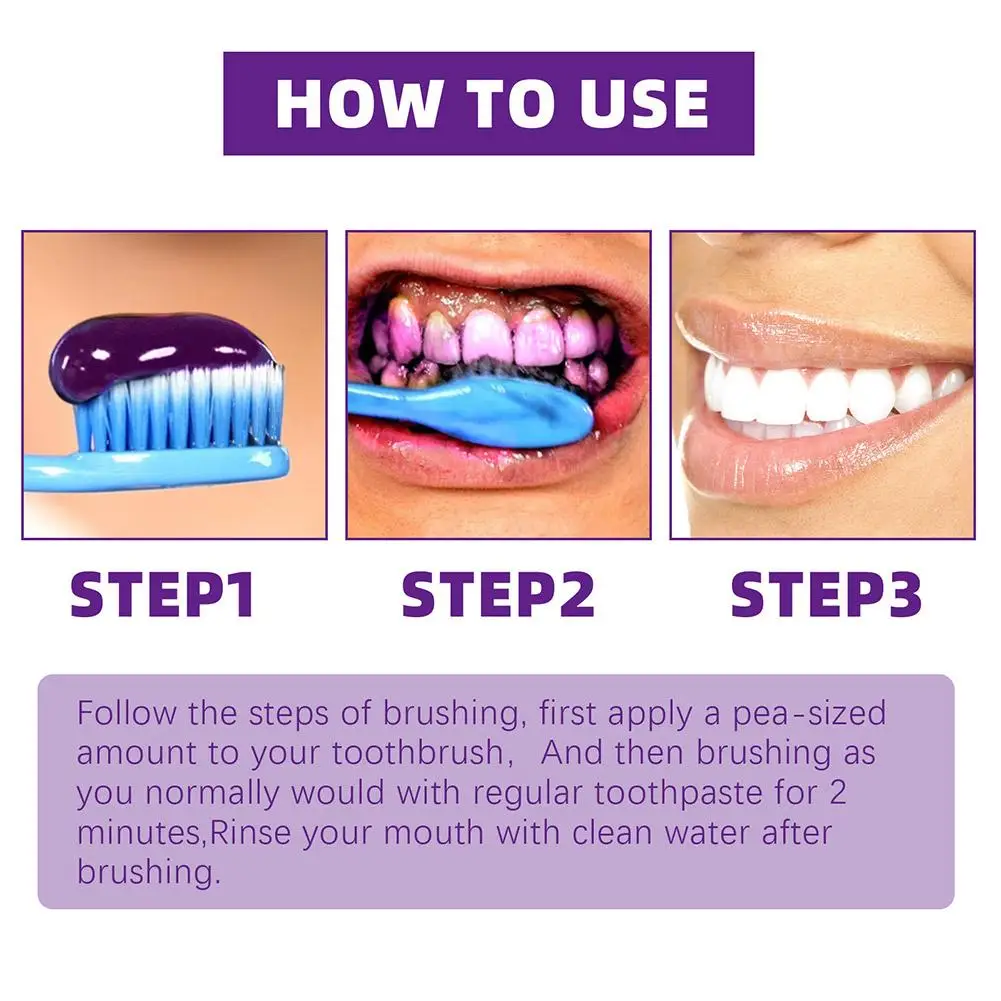 HOW TO USE

STEP1

STEP2

STEP3

Follow the steps of brushing, first apply a pea-sized amount to your toothbrush, And then brushing as you normally would with regular toothpaste for 2 minutes,Rinse your mouth with clean water after brushing.