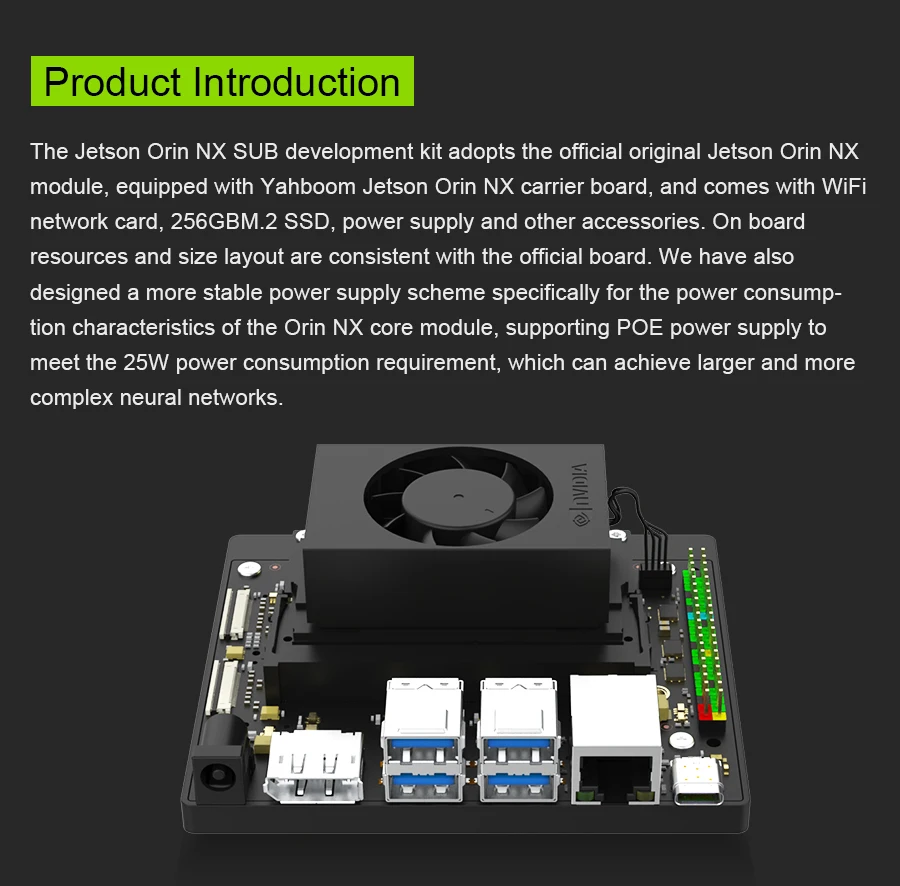 Product Introduction

The Jetson Orin NX SUB development kit adopts the official original Jetson Orin NX module, equipped with Yahboom Jetson Orin NX carrier board, and comes with WiFi network card, 256GBM.2 SSD, power supply and other accessories. On board resources and size layout are consistent with the official board. We have also designed a more stable power supply scheme specifically for the power consumption characteristics of the Orin NX core module, supporting POE power supply to meet the 25W power consumption requirement, which can achieve larger and more complex neural networks.

NVIDIA