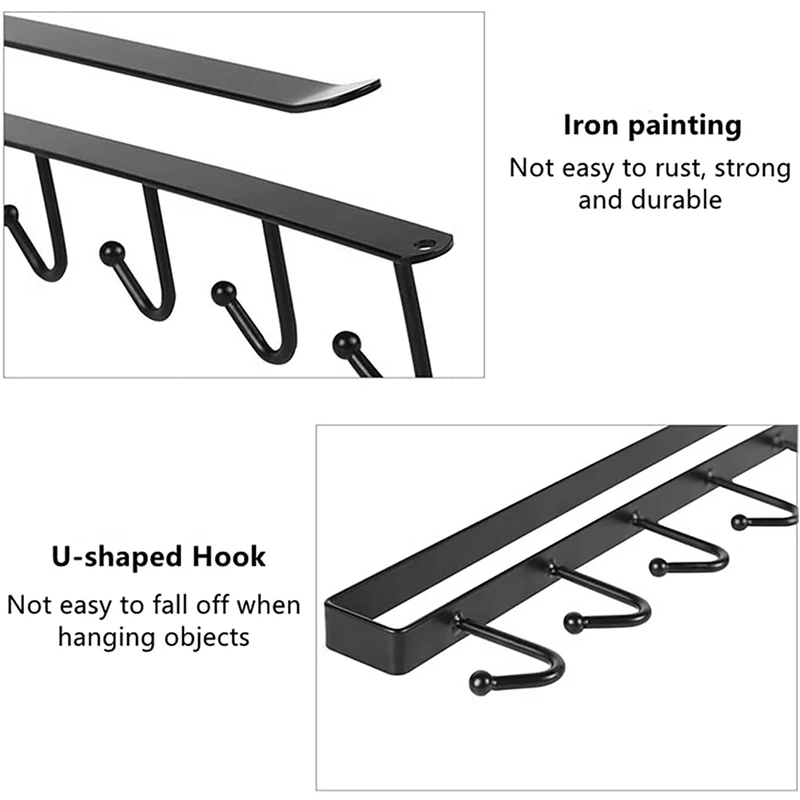 Iron painting
Not easy to rust, strong and durable

U-shaped Hook
Not easy to fall off when hanging objects