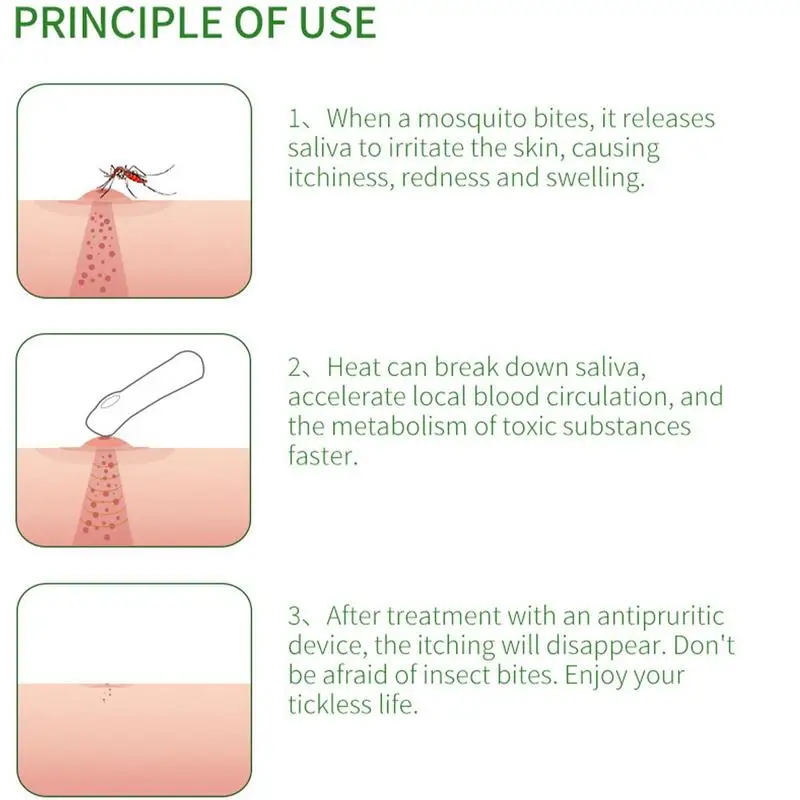 PRINCIPLE OF USE

1、When a mosquito bites, it releases saliva to irritate the skin, causing itchiness, redness and swelling.

2、Heat can break down saliva, accelerate local blood circulation, and the metabolism of toxic substances faster.

3、After treatment with an antipruritic device, the itching will disappear. Don't be afraid of insect bites. Enjoy your tickless life.