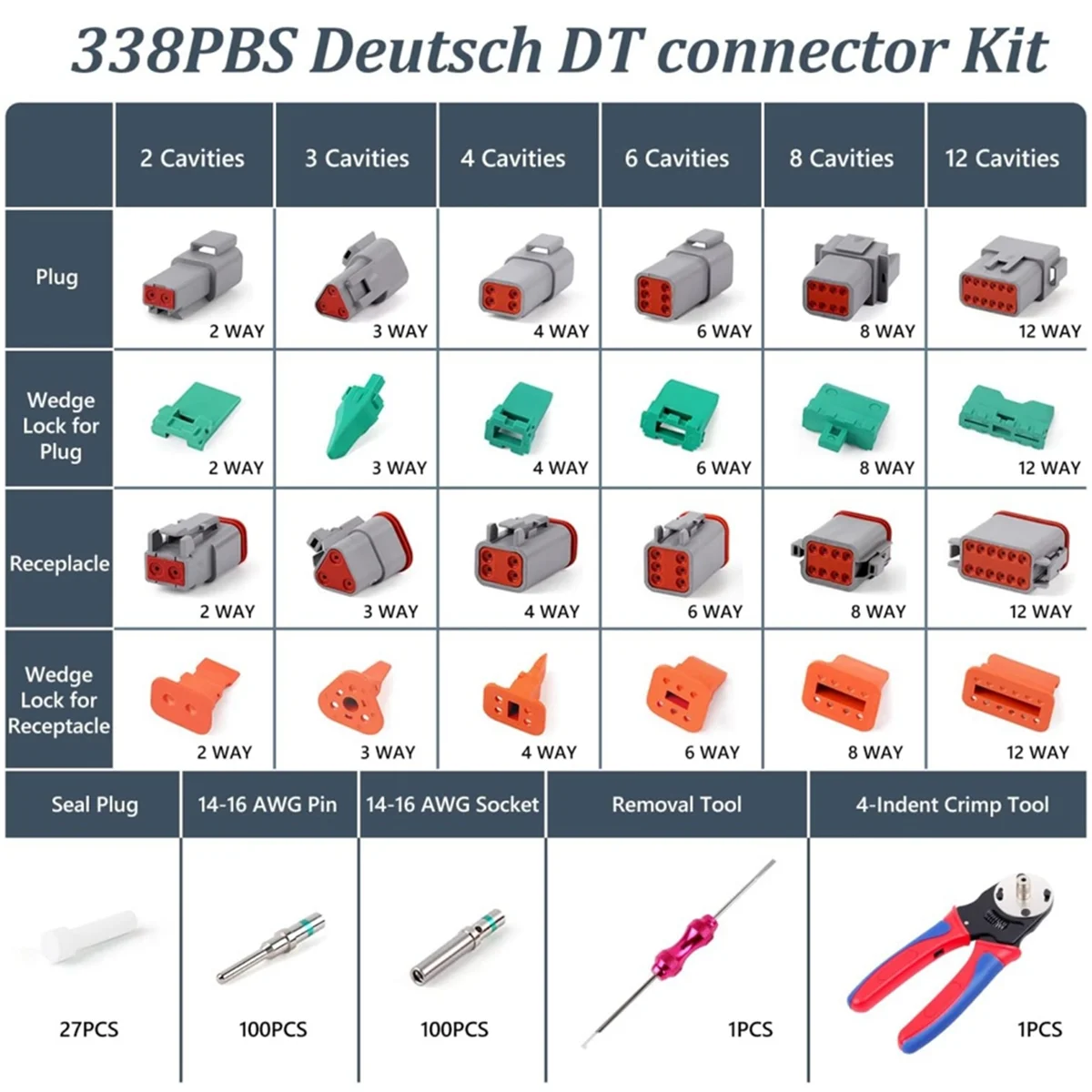 338PBS Deutsch DT connector Kit

| | 2 Cavities | 3 Cavities | 4 Cavities | 6 Cavities | 8 Cavities | 12 Cavities |
|---|---|---|---|---|---|---|
| Plug | 2 WAY | 3 WAY | 4 WAY | 6 WAY | 8 WAY | 12 WAY |
| Wedge Lock for Plug | 2 WAY | 3 WAY | 4 WAY | 6 WAY | 8 WAY | 12 WAY |
| Receplacle | 2 WAY | 3 WAY | 4 WAY | 6 WAY | 8 WAY | 12 WAY |
| Wedge Lock for Receptacle | 2 WAY | 3 WAY | 4 WAY | 6 WAY | 8 WAY | 12 WAY |

| Seal Plug | 14-16 AWG Pin | 14-16 AWG Socket | Removal Tool | 4-Indent Crimp Tool |
|---|---|---|---|---|
| 27PCS | 100PCS | 100PCS | 1PCS | 1PCS |