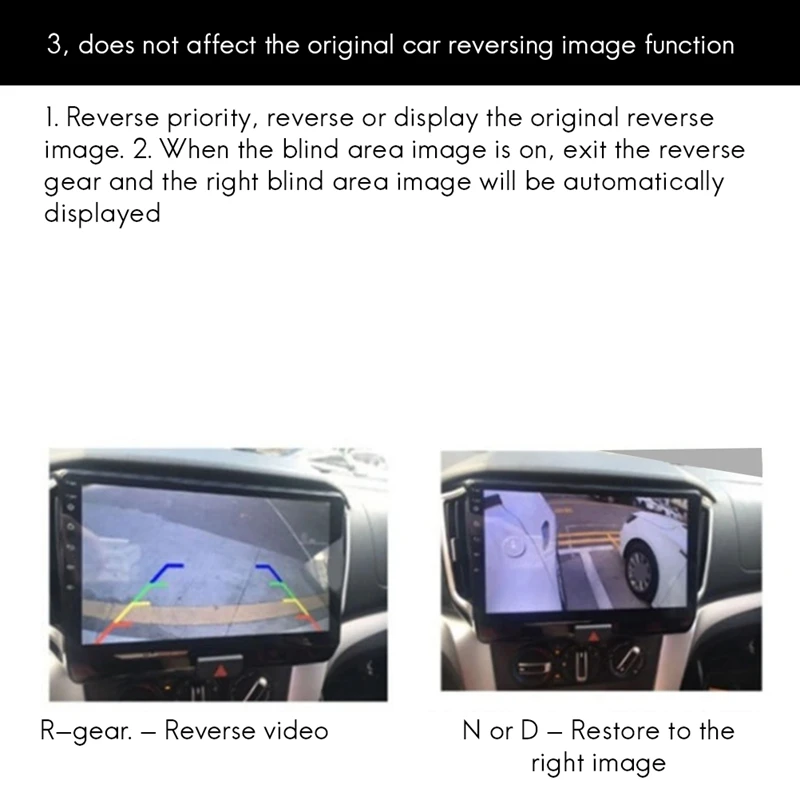 3, does not affect the original car reversing image function

1. Reverse priority, reverse or display the original reverse image. 2. When the blind area image is on, exit the reverse gear and the right blind area image will be automatically displayed

R–gear. – Reverse video

N or D – Restore to the right image