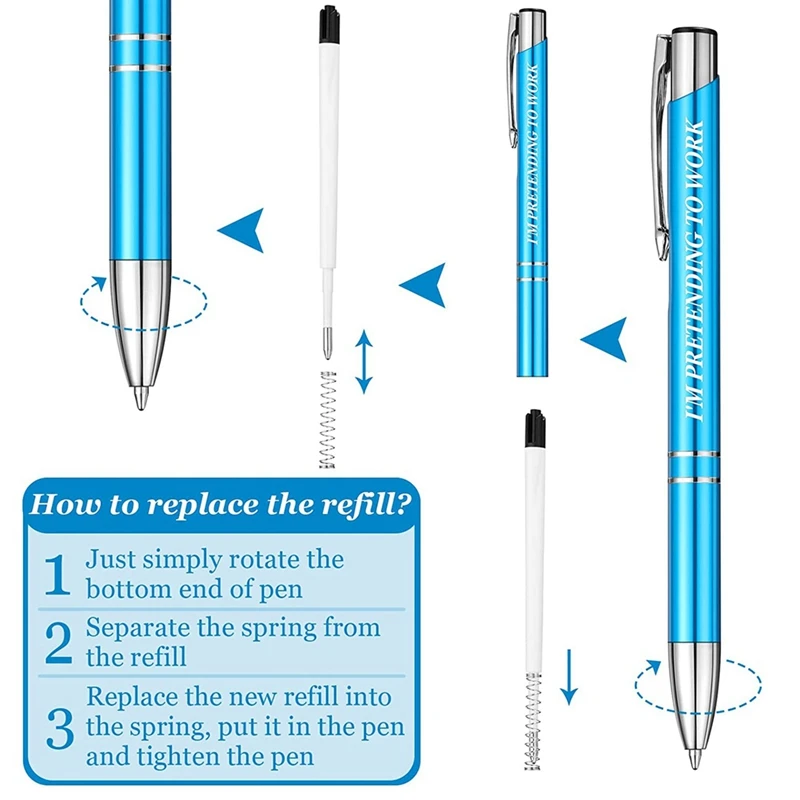 I'M PRETENDING TO WORK

I'M PRETENDING TO WORK

How to replace the refill?

1 Just simply rotate the bottom end of pen

2 Separate the spring from the refill

3 Replace the new refill into the spring, put it in the pen and tighten the pen