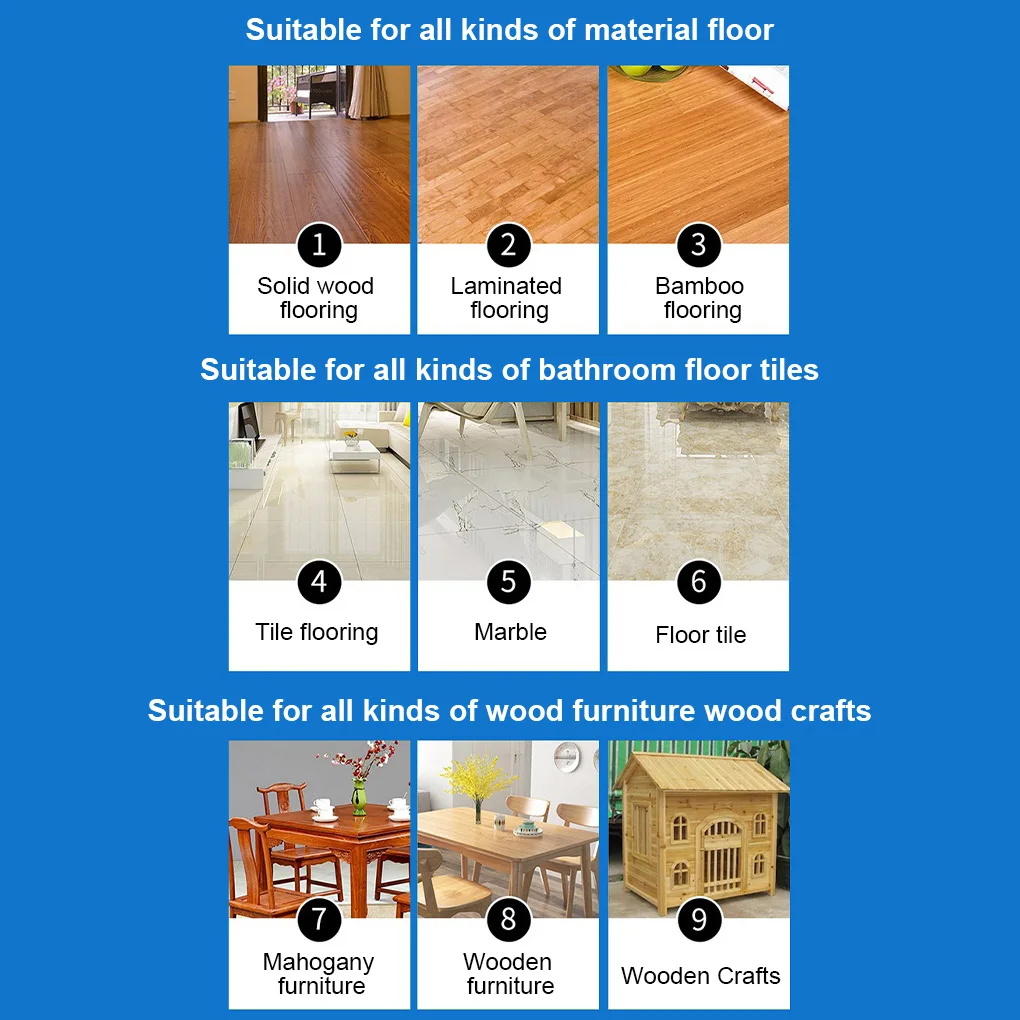 Suitable for all kinds of material floor

1
Solid wood flooring

2
Laminated flooring

3
Bamboo flooring

Suitable for all kinds of bathroom floor tiles

4
Tile flooring

5
Marble

6
Floor tile

Suitable for all kinds of wood furniture wood crafts

7
Mahogany furniture

8
Wooden furniture

9
Wooden Crafts