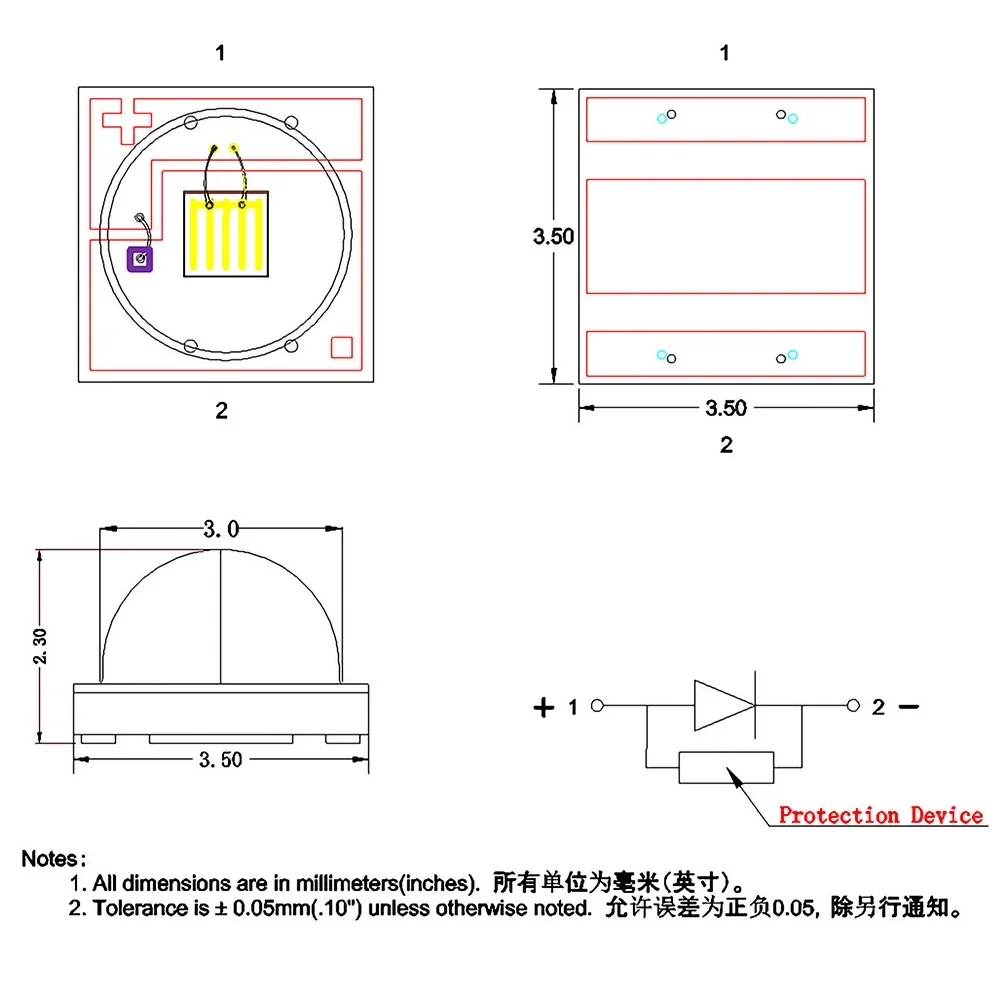 1

2

1

3.50

3.50

2

3.0

2.30

3.50

+ 1

2 −

Protection Device

Notes:
1. All dimensions are in millimeters(inches). 所有单位为毫米(英寸)。
2. Tolerance is ± 0.05mm(.10") unless otherwise noted. 允许误差为正负0.05, 除另行通知。