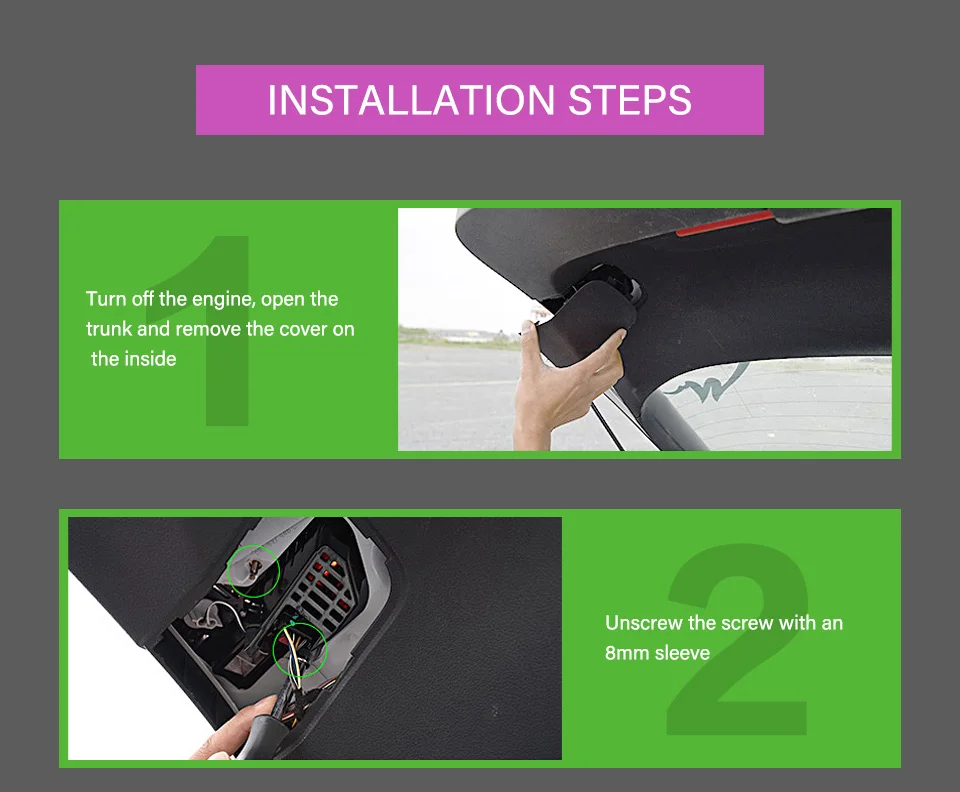 INSTALLATION STEPS

1

Turn off the engine, open the trunk and remove the cover on the inside

2

Unscrew the screw with an 8mm sleeve