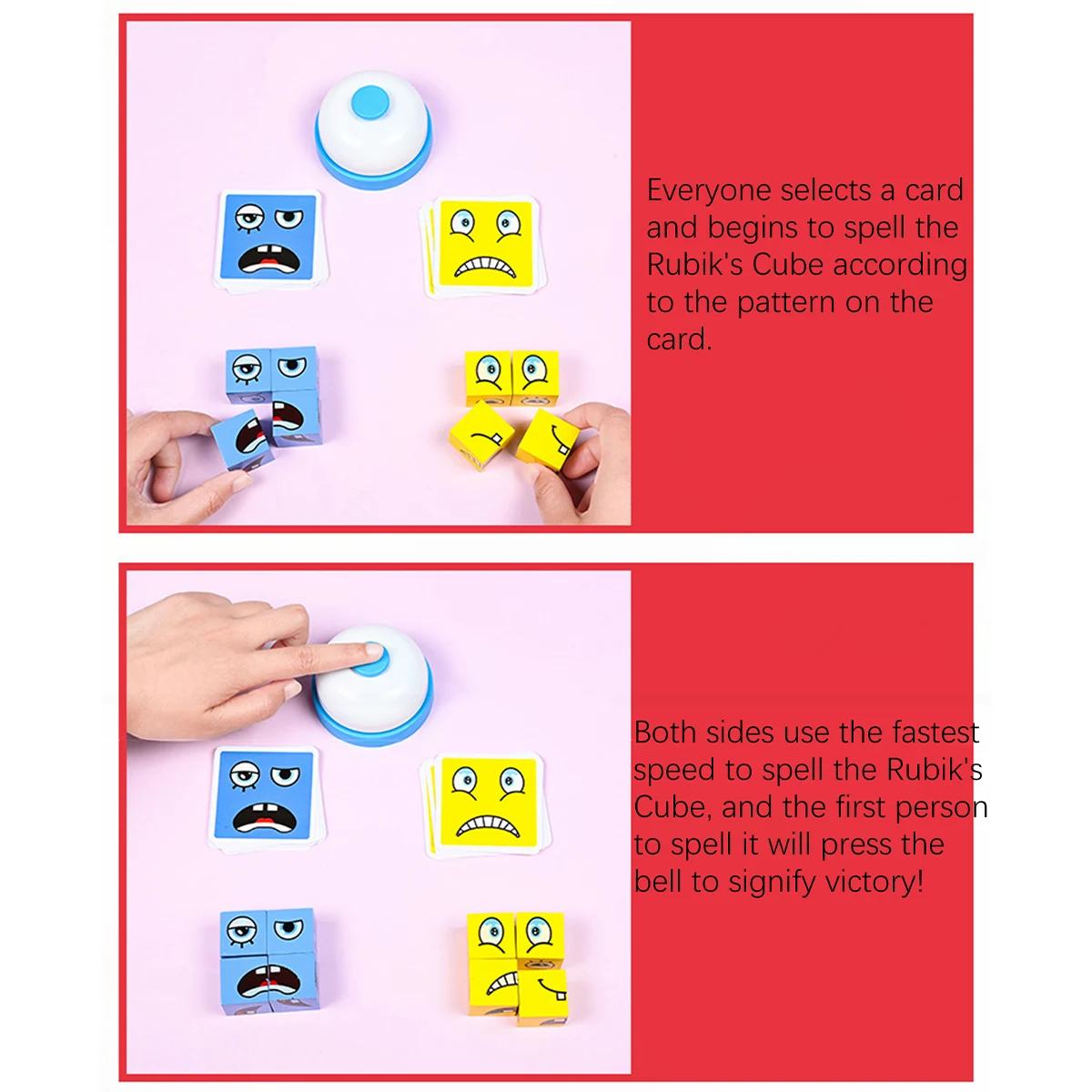 Everyone selects a card and begins to spell the Rubik's Cube according to the pattern on the card.

Both sides use the fastest speed to spell the Rubik's Cube, and the first person to spell it will press the bell to signify victory!