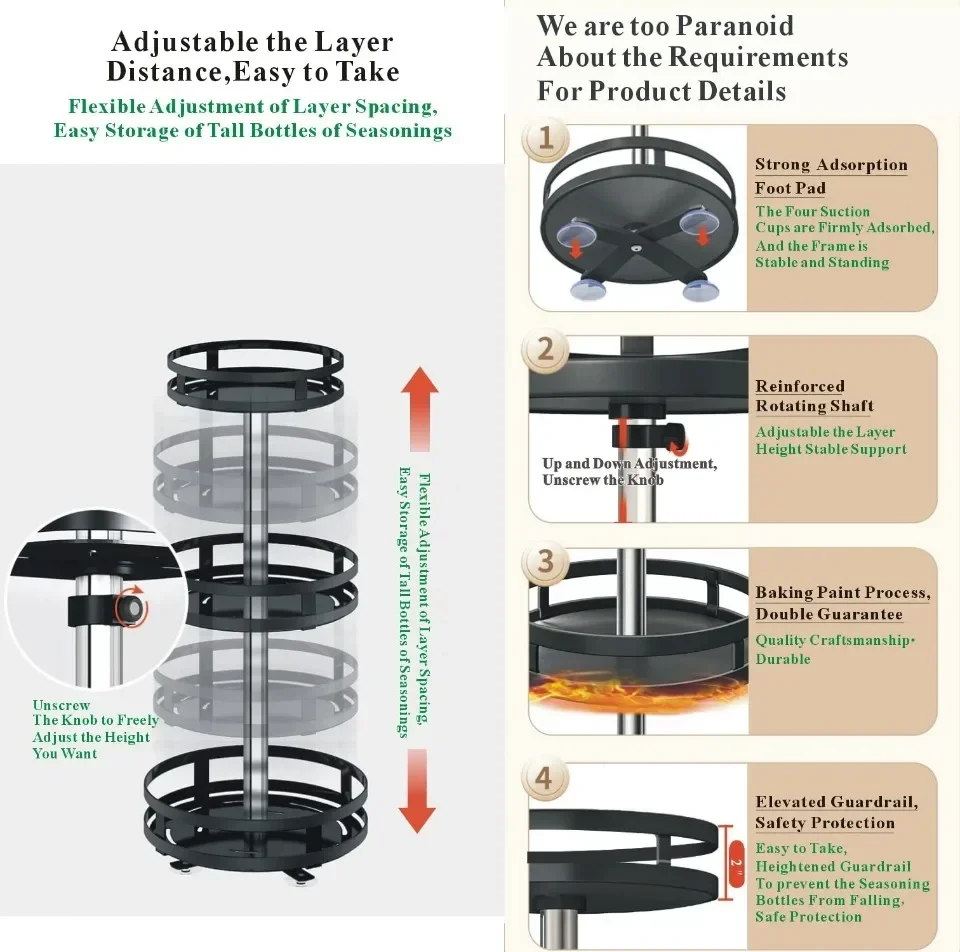 Adjustable the Layer Distance,Easy to Take

Flexible Adjustment of Layer Spacing, Easy Storage of Tall Bottles of Seasonings

Flexible Adjustment of Layer Spacing, Easy Storage of Tall Bottles of Seasonings

Unscrew The Knob to Freely Adjust the Height You Want

We are too Paranoid About the Requirements For Product Details

1

Strong Adsorption Foot Pad

The Four Suction Cups are Firmly Adsorbed, And the Frame is Stable and Standing

2

Up and Down Adjustment, Unscrew the Knob

Reinforced Rotating Shaft

Adjustable the Layer Height Stable Support

3

Baking Paint Process, Double Guarantee

Quality Craftsmanship· Durable

4

2"

Elevated Guardrail, Safety Protection

Easy to Take, Heightened Guardrail To prevent the Seasoning Bottles From Falling, Safe Protection