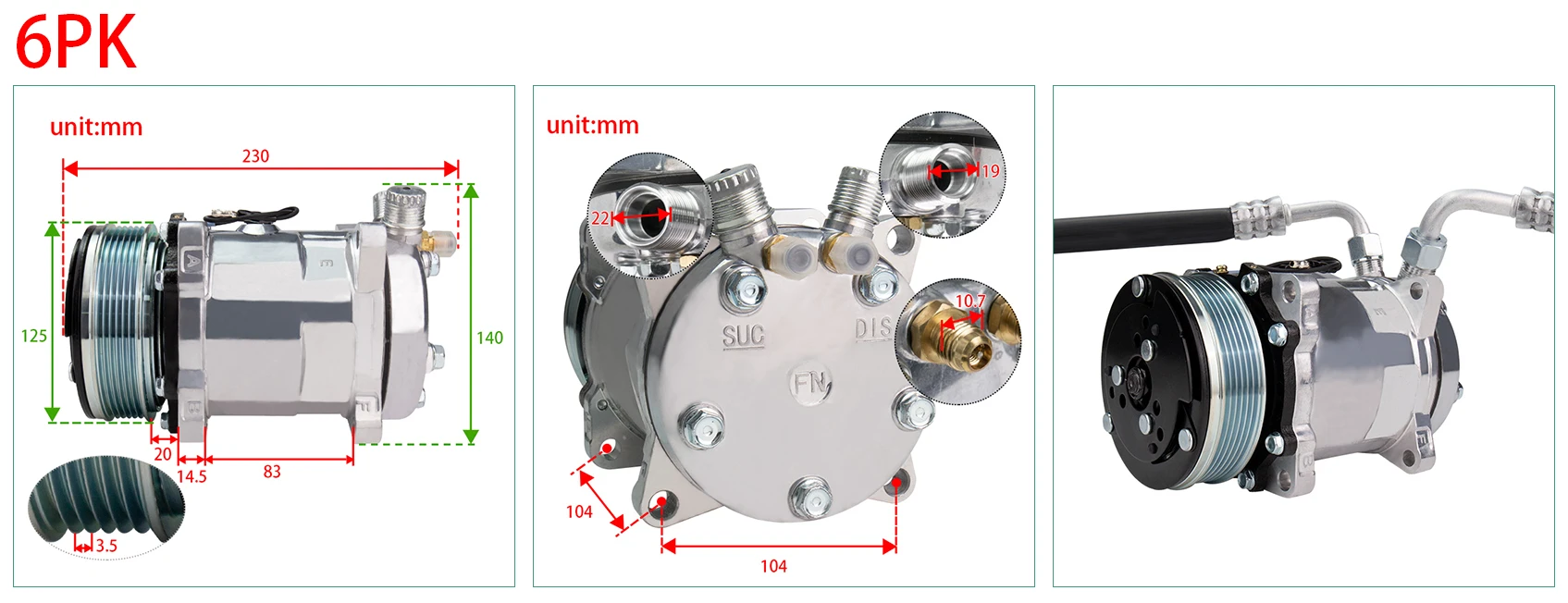 6PK

unit:mm

230

125

140

20

14.5

83

3.5

unit:mm

22

19

10.7

SUC

DIS

FN

104

104