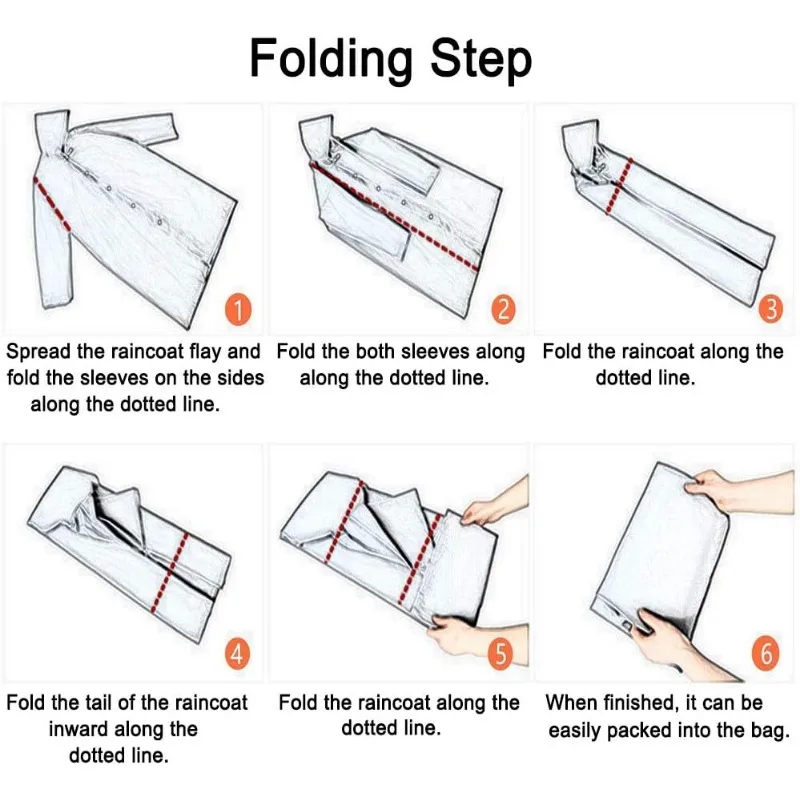 Folding Step

1
Spread the raincoat flay and fold the sleeves on the sides along the dotted line.

2
Fold the both sleeves along along the dotted line.

3
Fold the raincoat along the dotted line.

4
Fold the tail of the raincoat inward along the dotted line.

5
Fold the raincoat along the dotted line.

6
When finished, it can be easily packed into the bag.