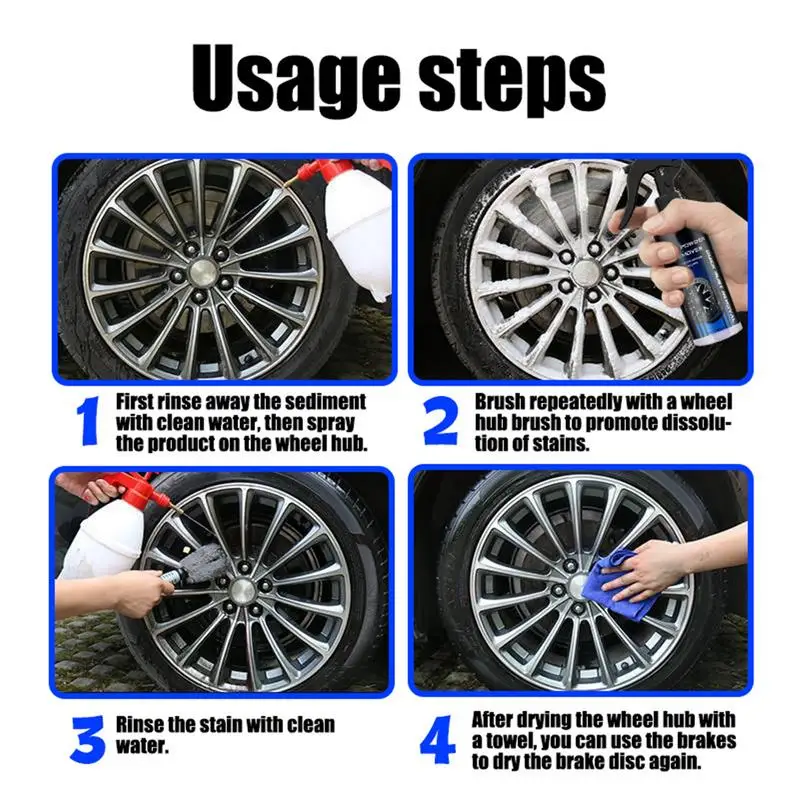 Usage steps

1 First rinse away the sediment with clean water, then spray the product on the wheel hub.

2 Brush repeatedly with a wheel hub brush to promote dissolution of stains.

3 Rinse the stain with clean water.

4 After drying the wheel hub with a towel, you can use the brakes to dry the brake disc again.