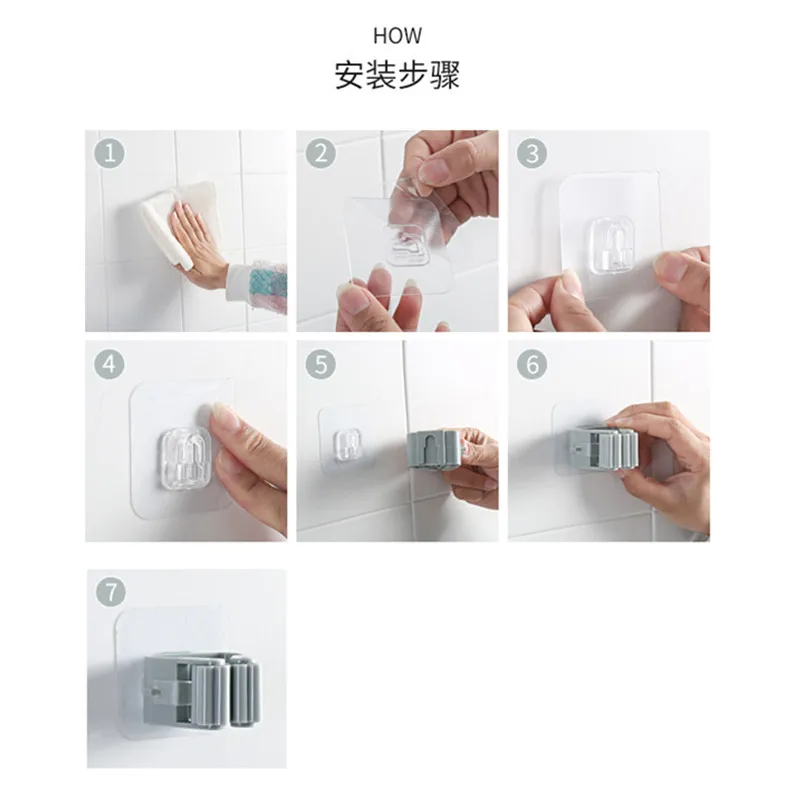 HOW
安装步骤

1

2

3

4

5

6

7