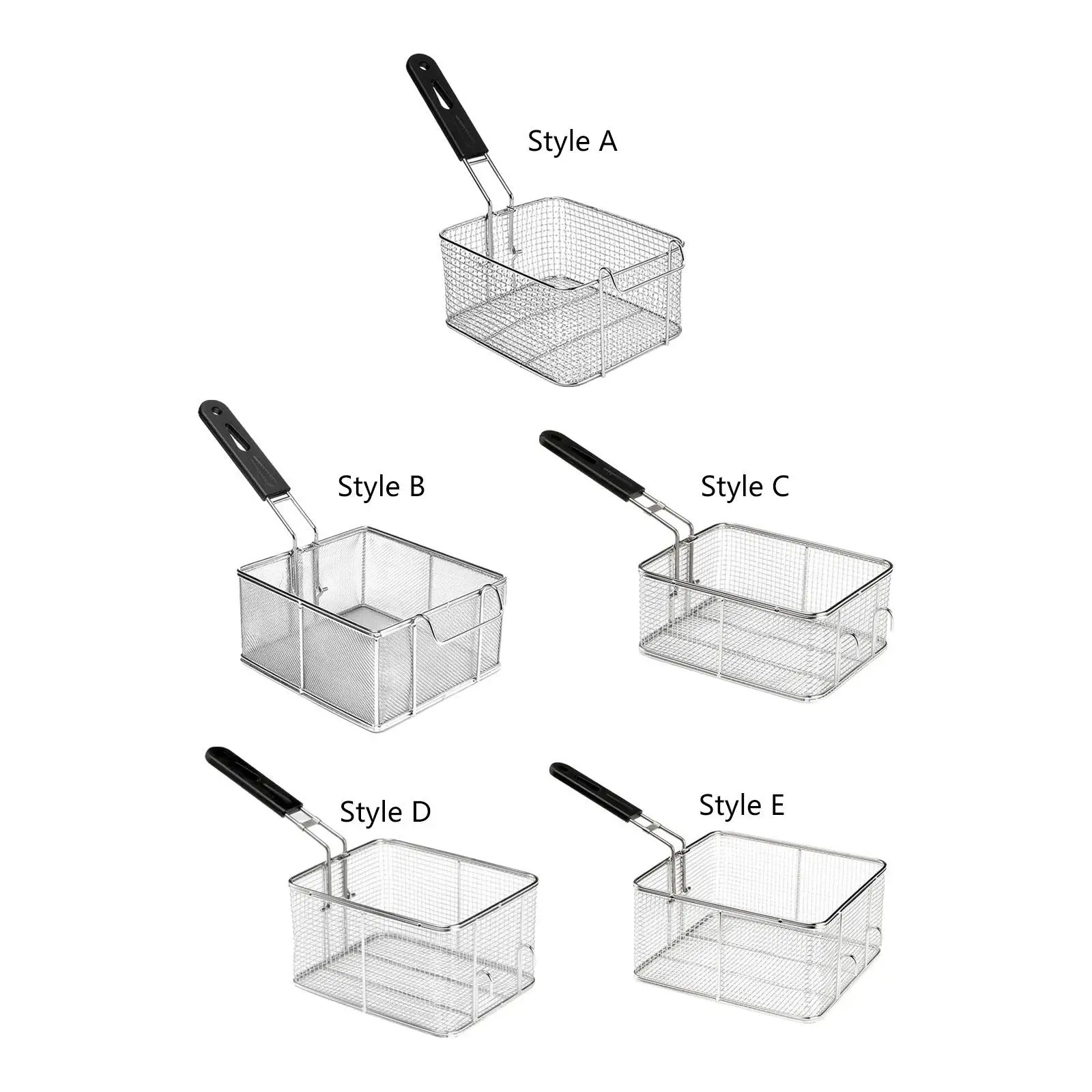 Style A

Style B

Style C

Style D

Style E