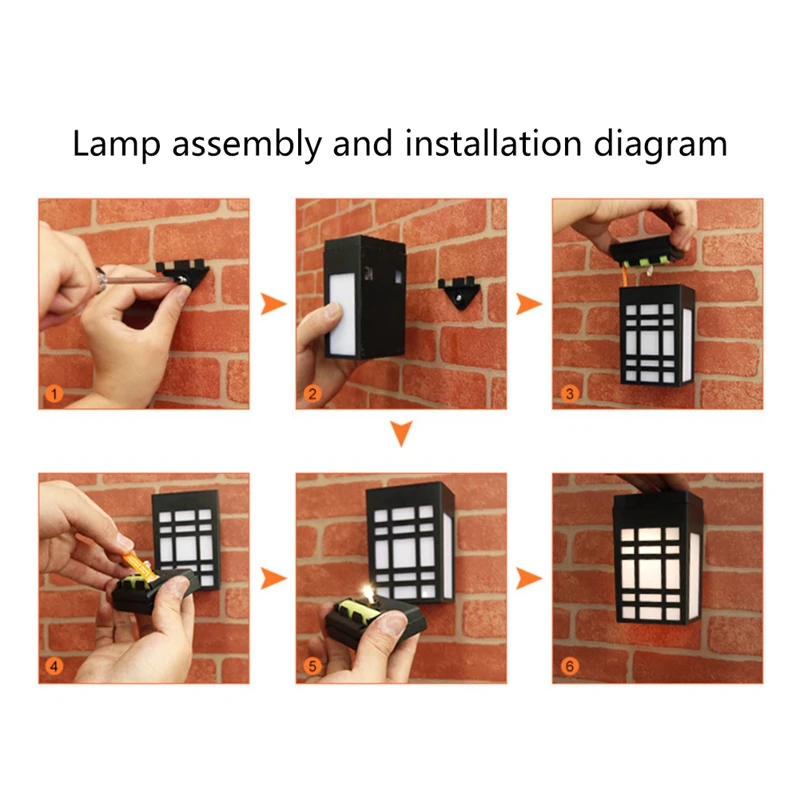 Lamp assembly and installation diagram

1

2

3

4

5

6